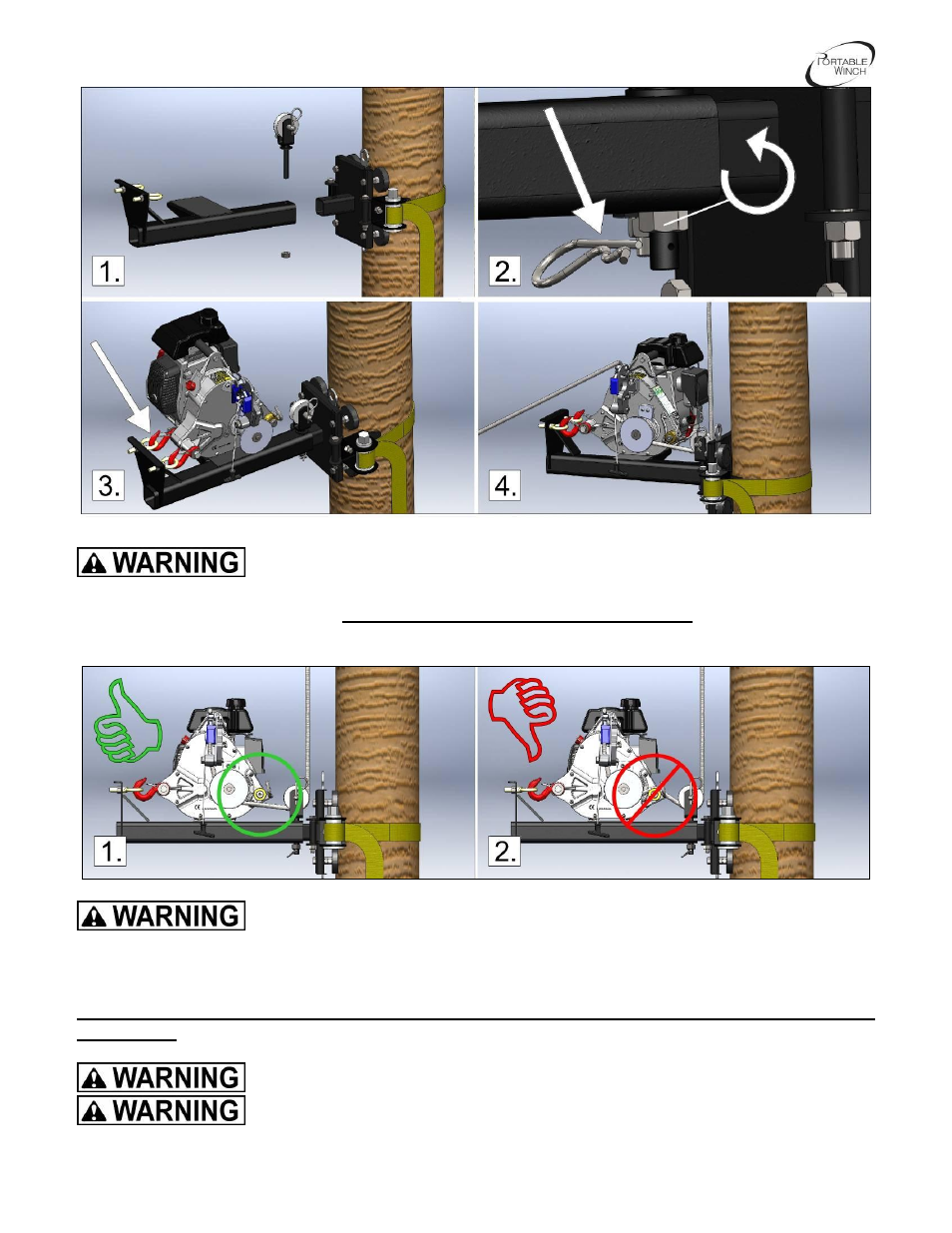 PORTABLE WINCH

1.

2.

3.

4.

WARNING

1.

2.

WARNING

WARNING

WARNING