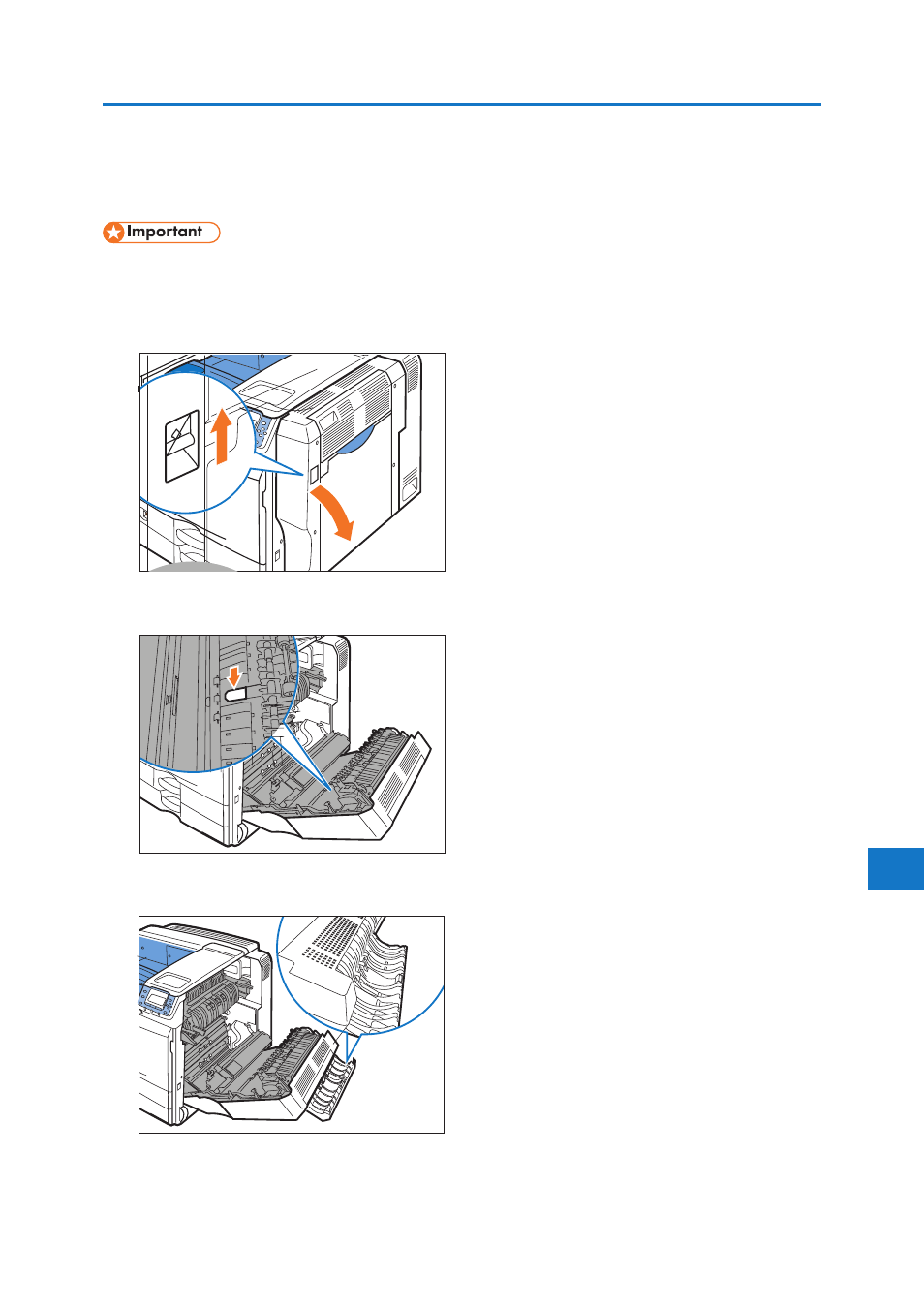 Important