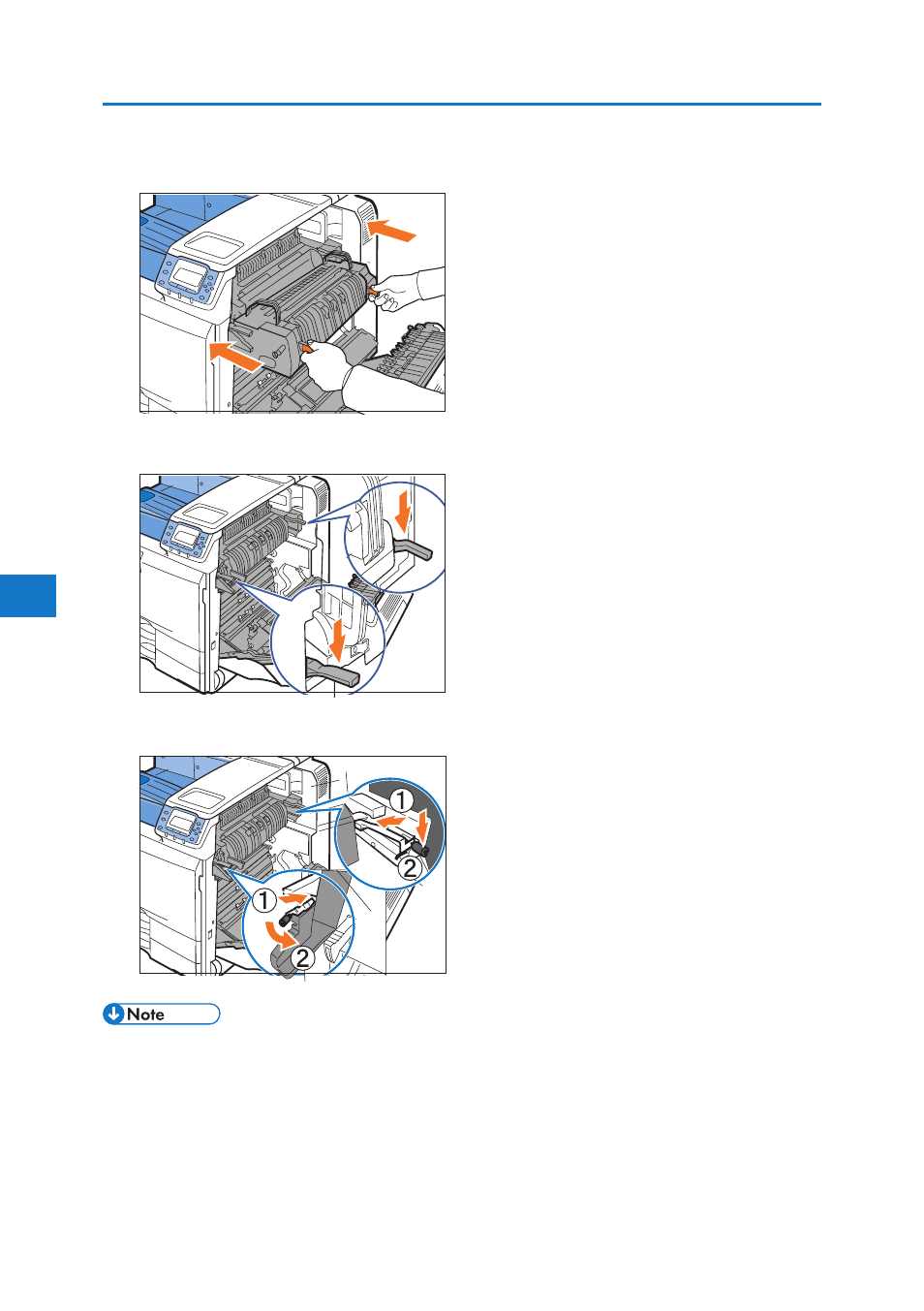 1

2

1

2

Note