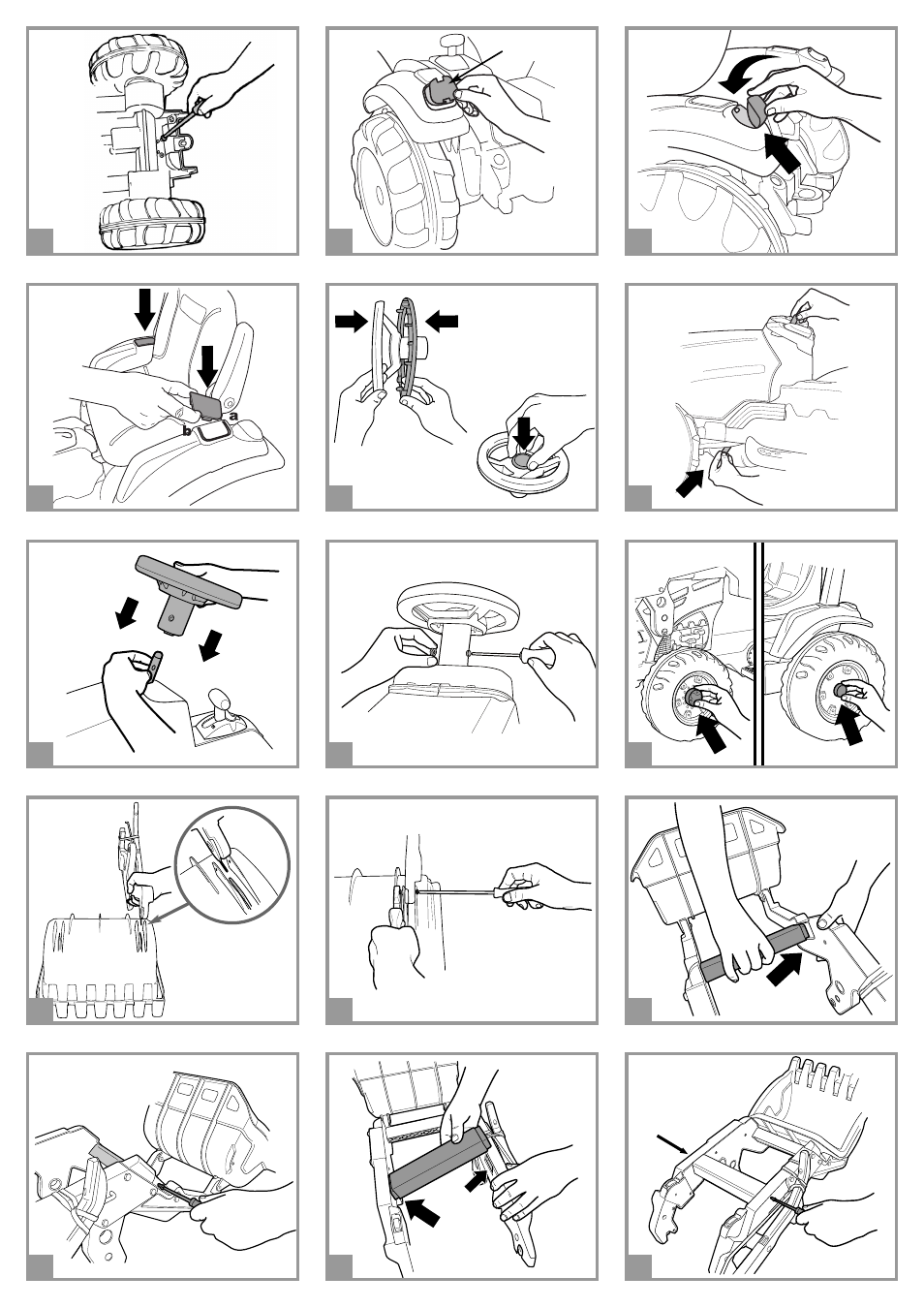 b
a