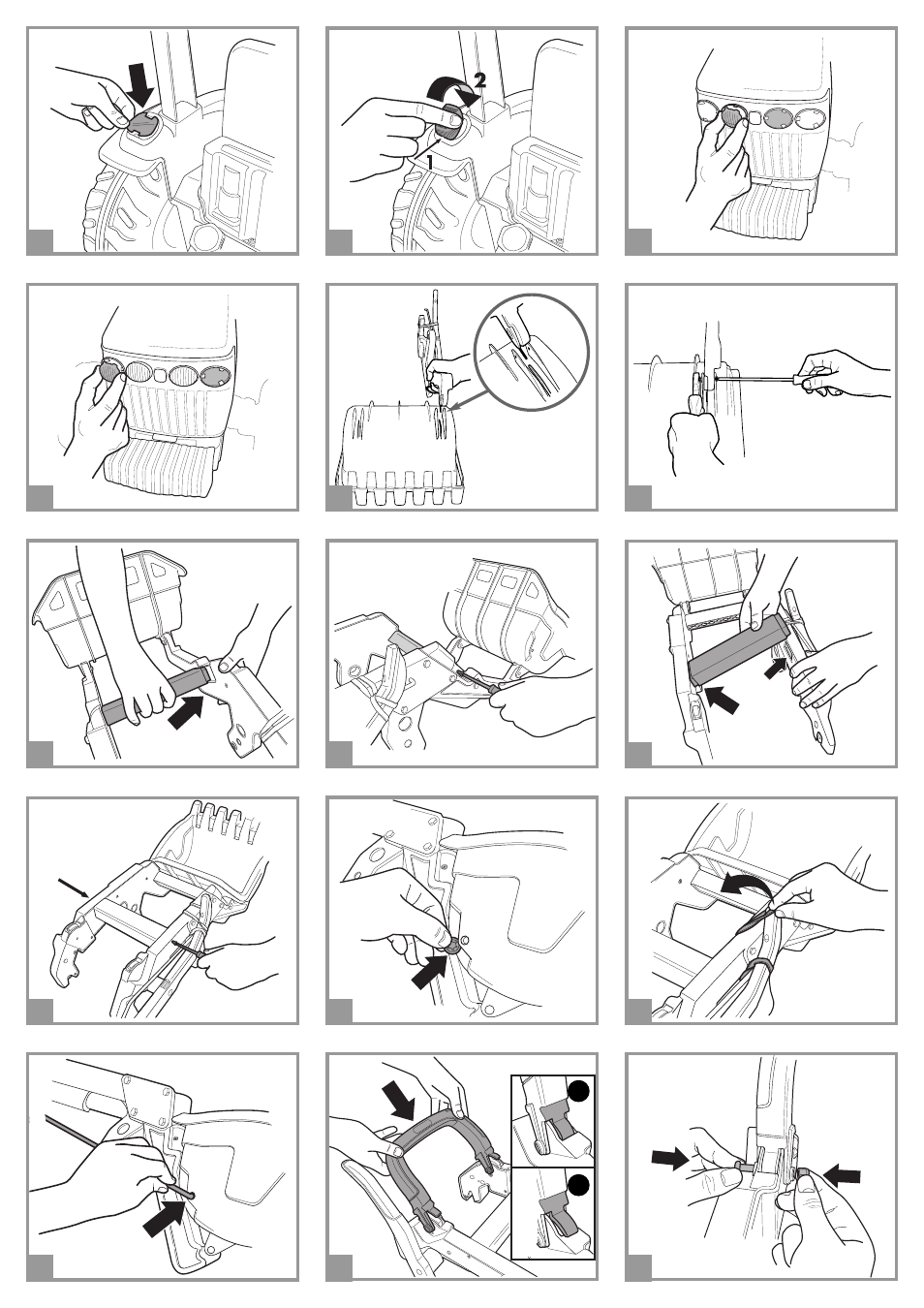 2
1