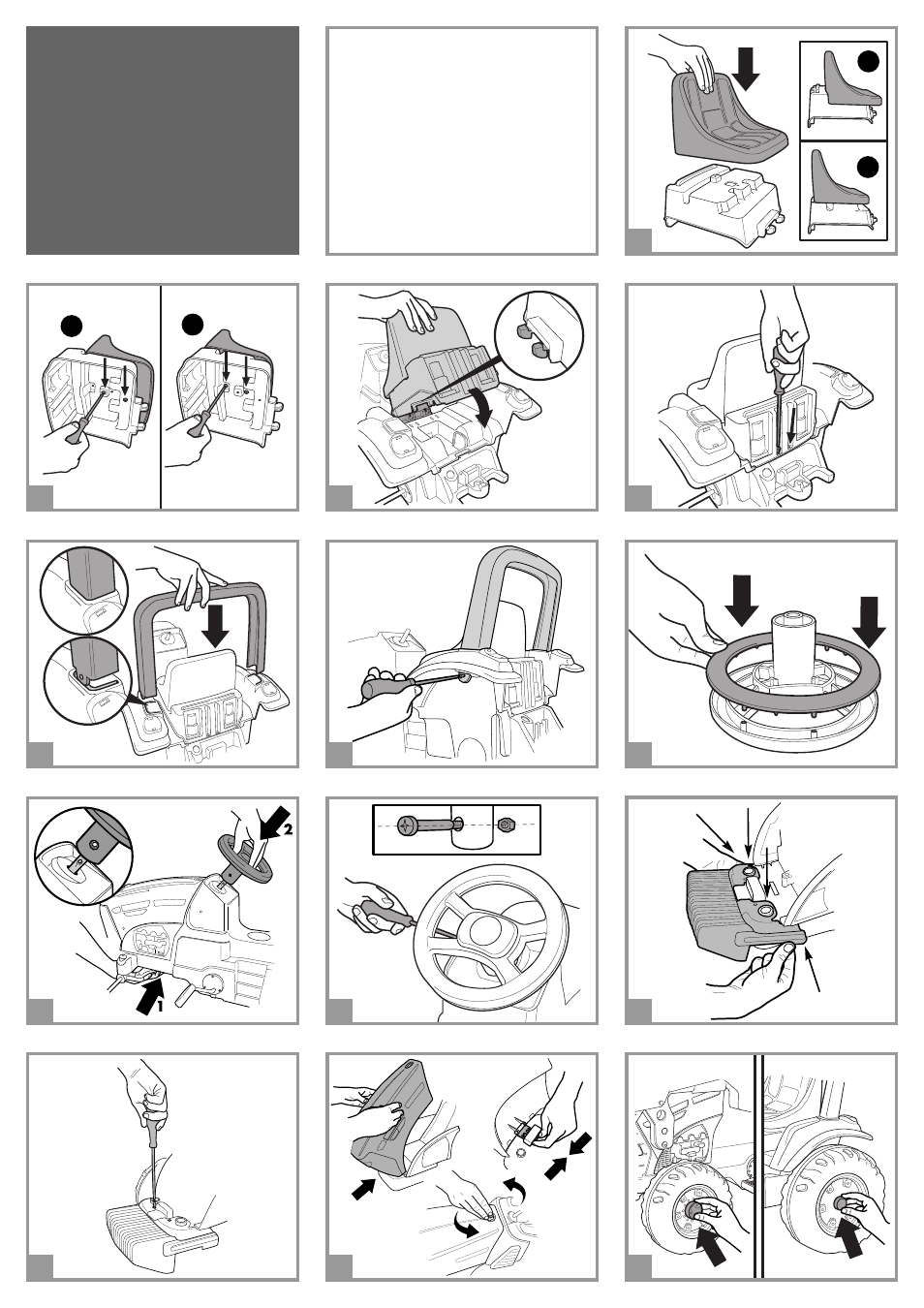 2
1