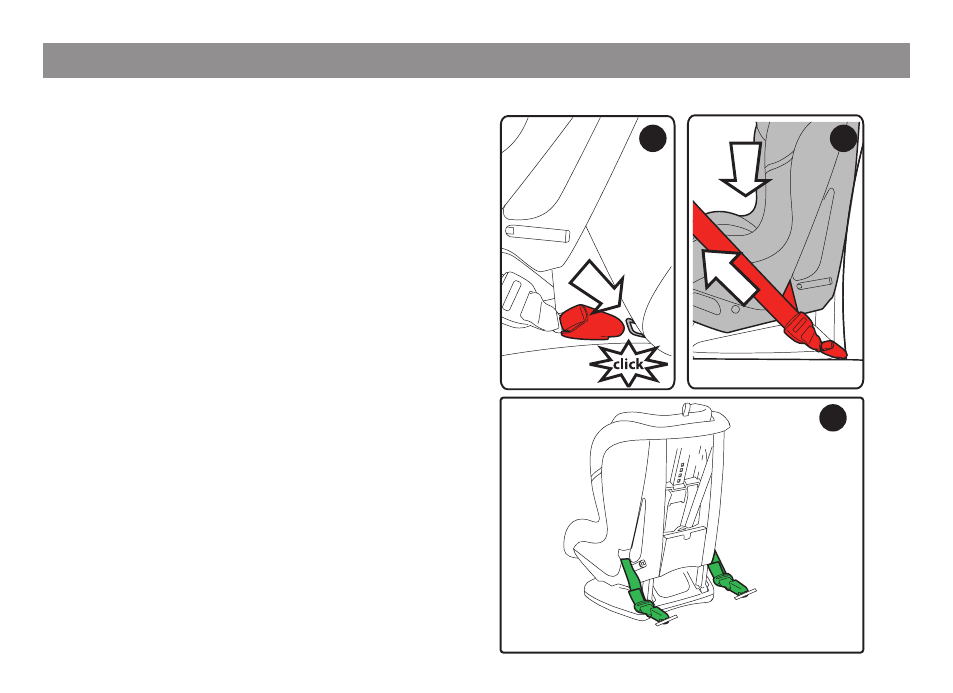 click