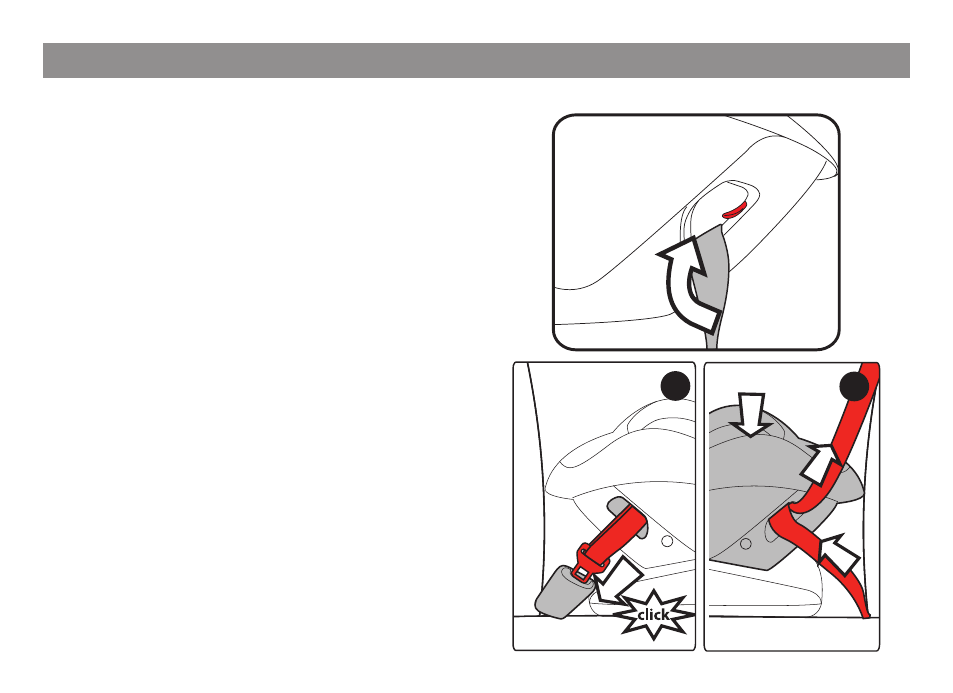 click