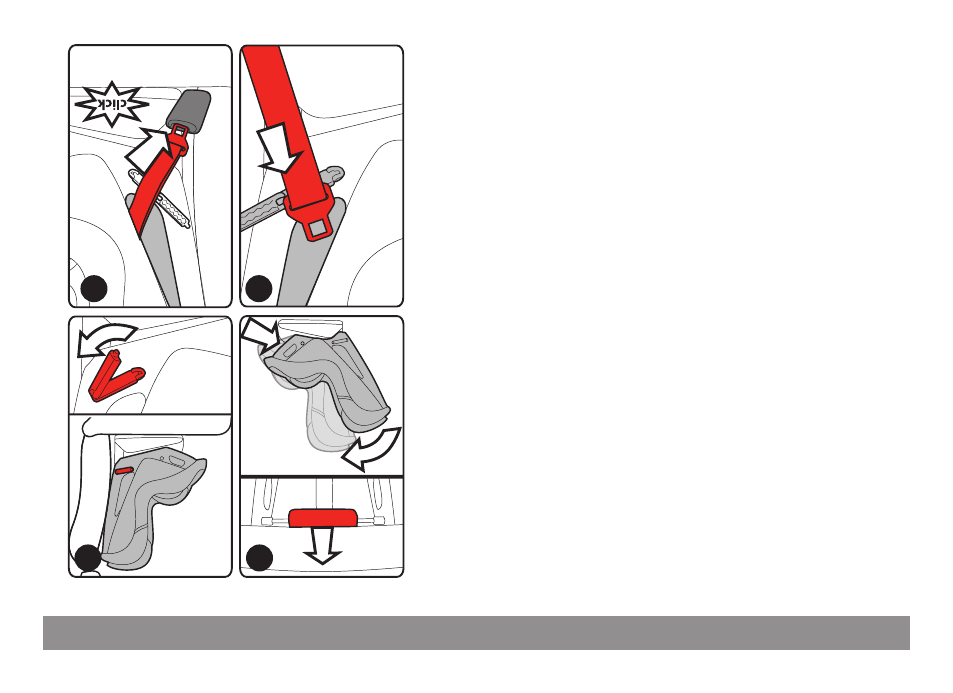 click