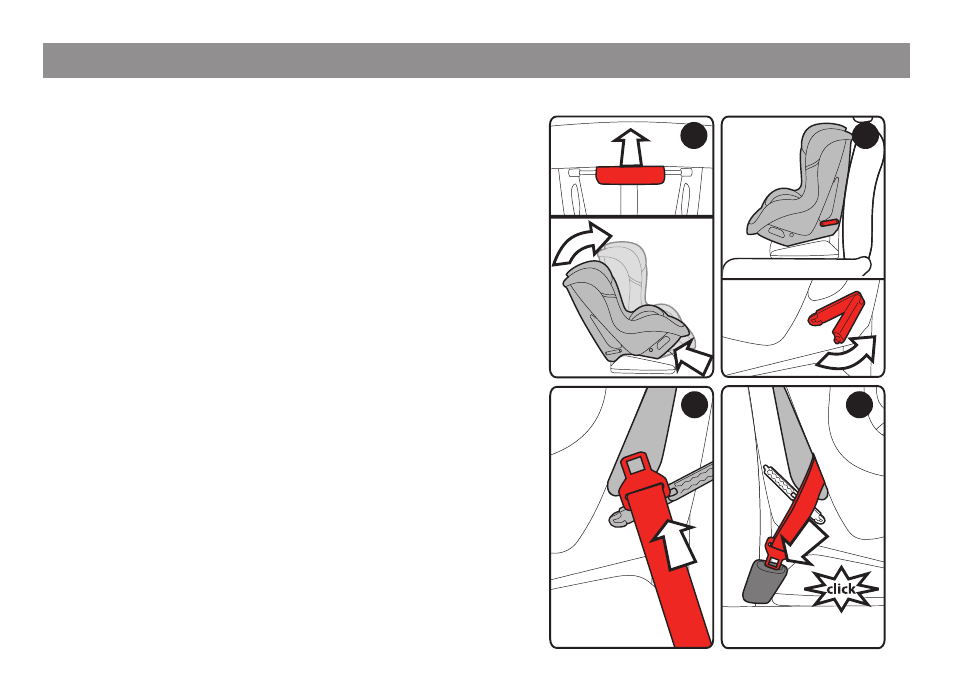 click