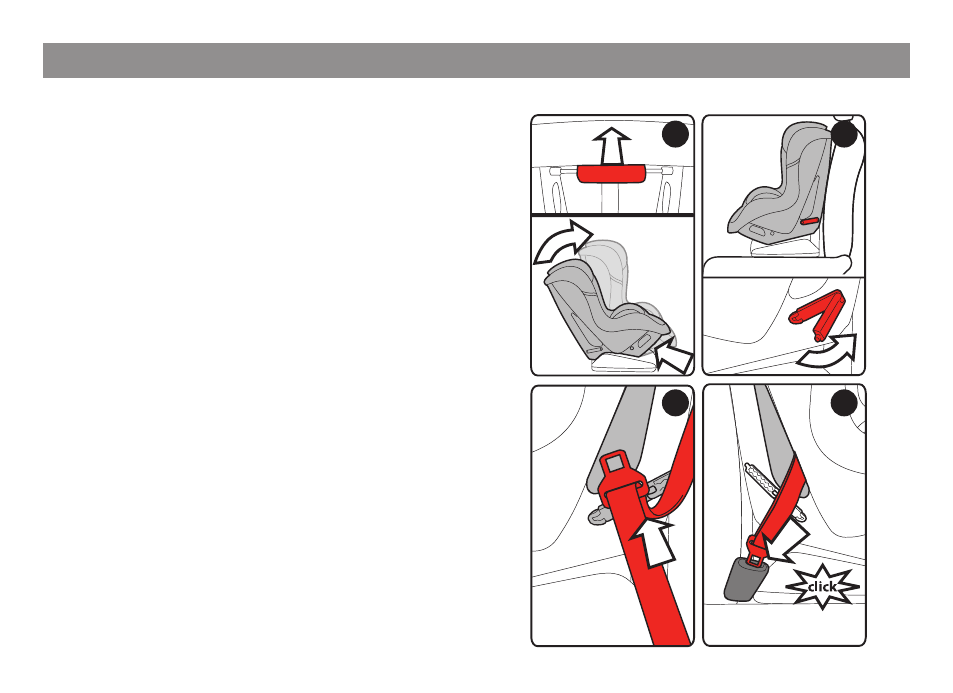 click