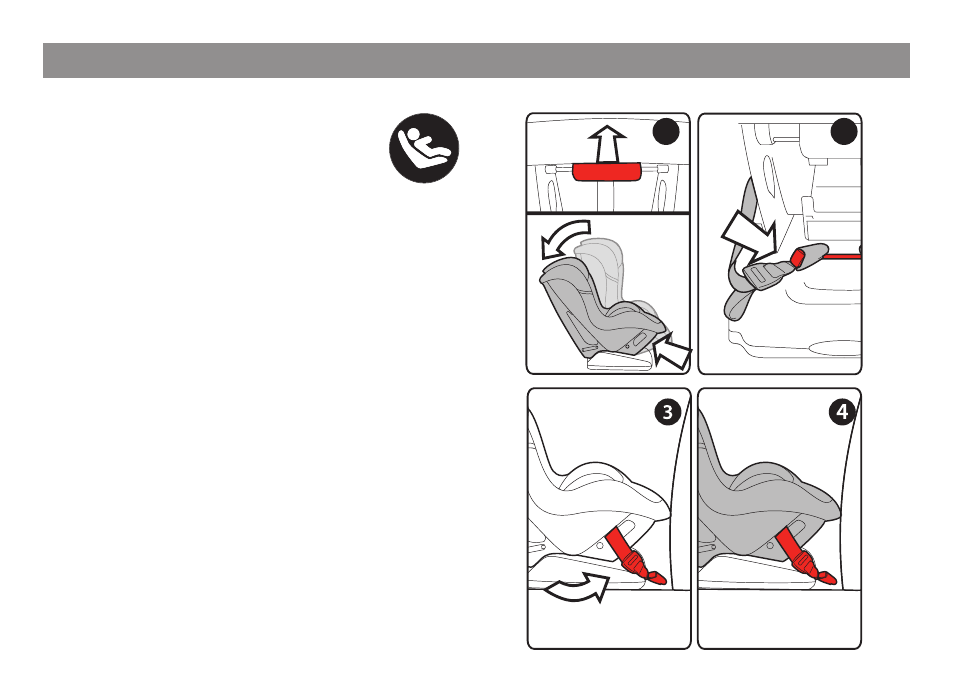 3

4