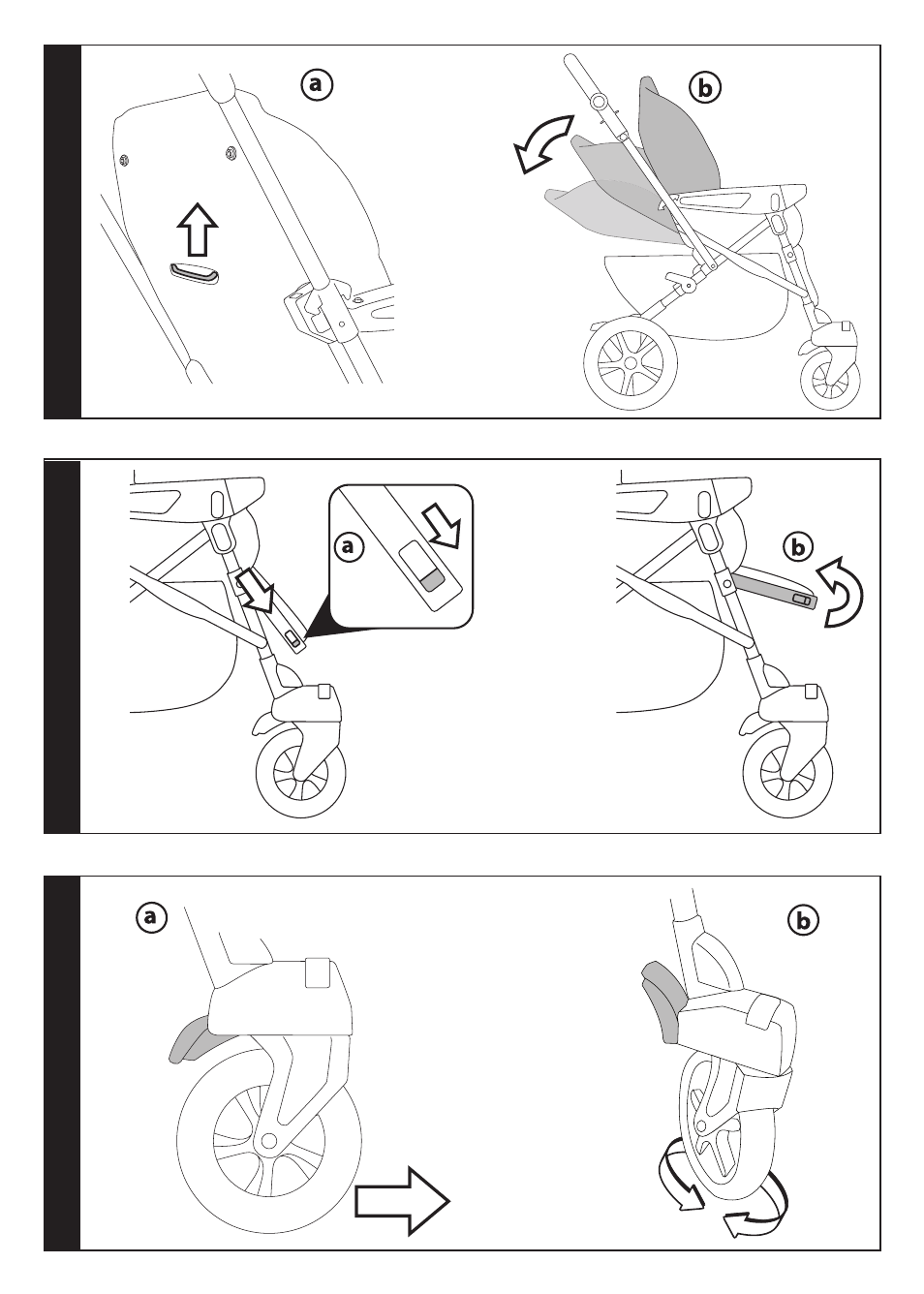 a

b

a

b

a

b