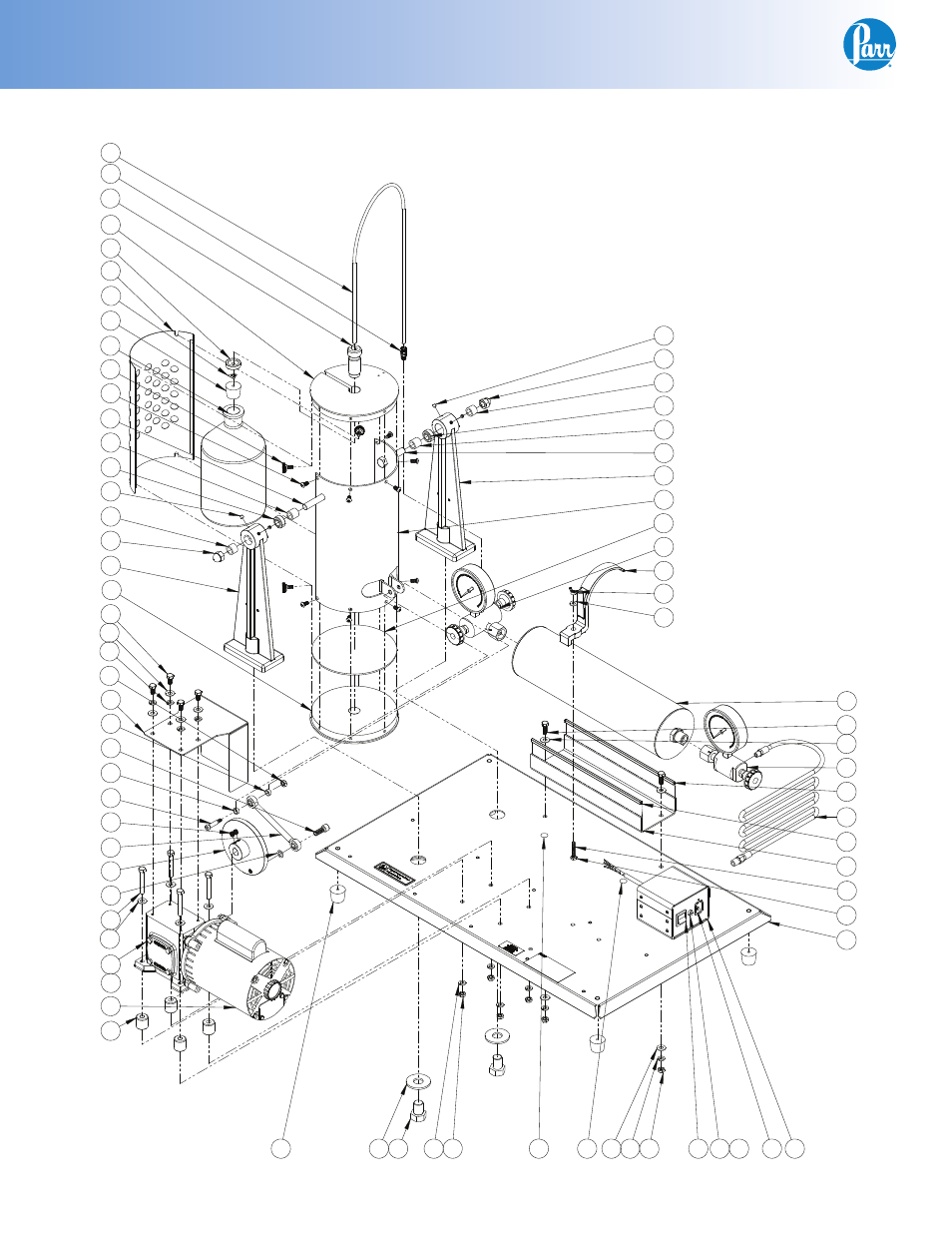 Parr