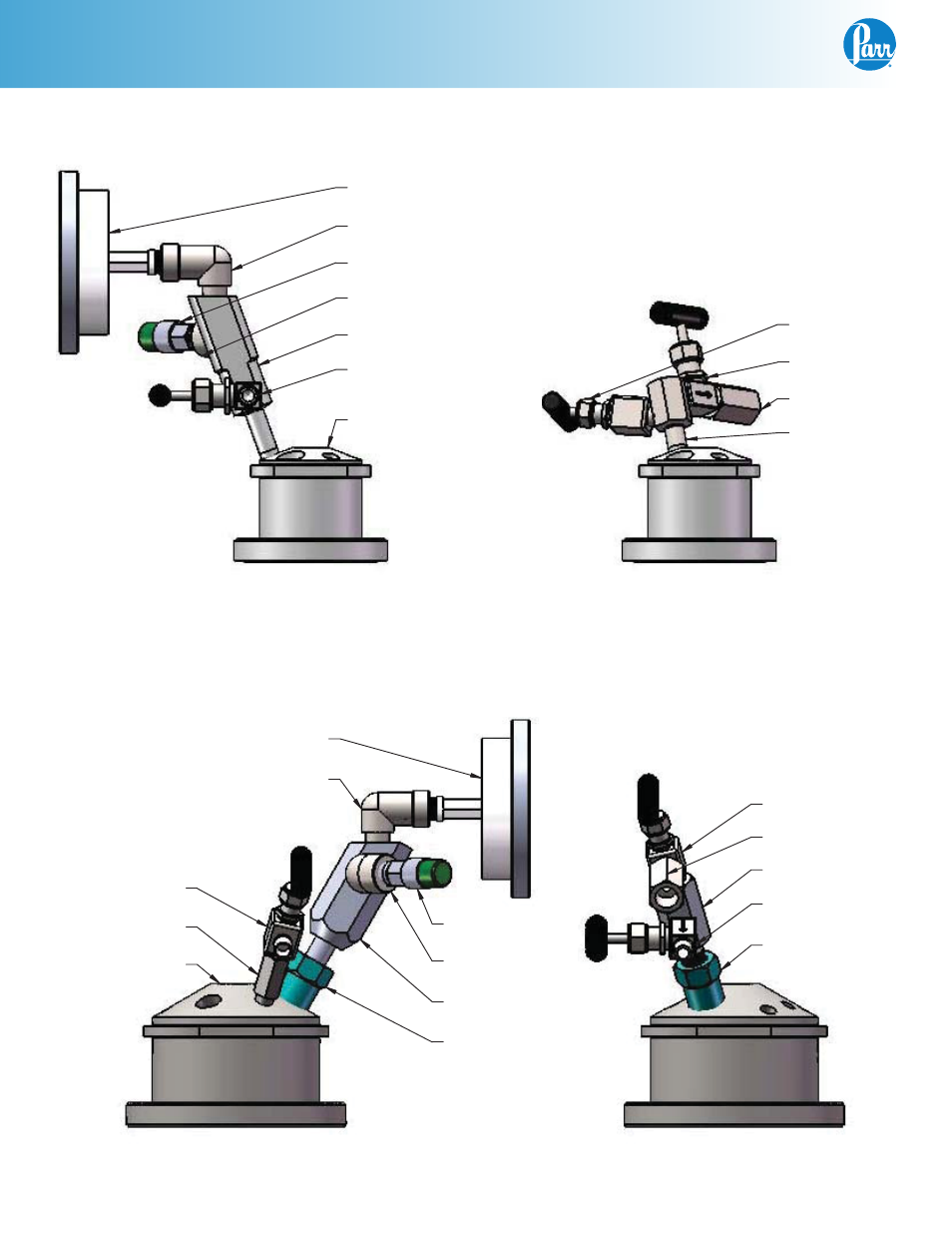 Parr