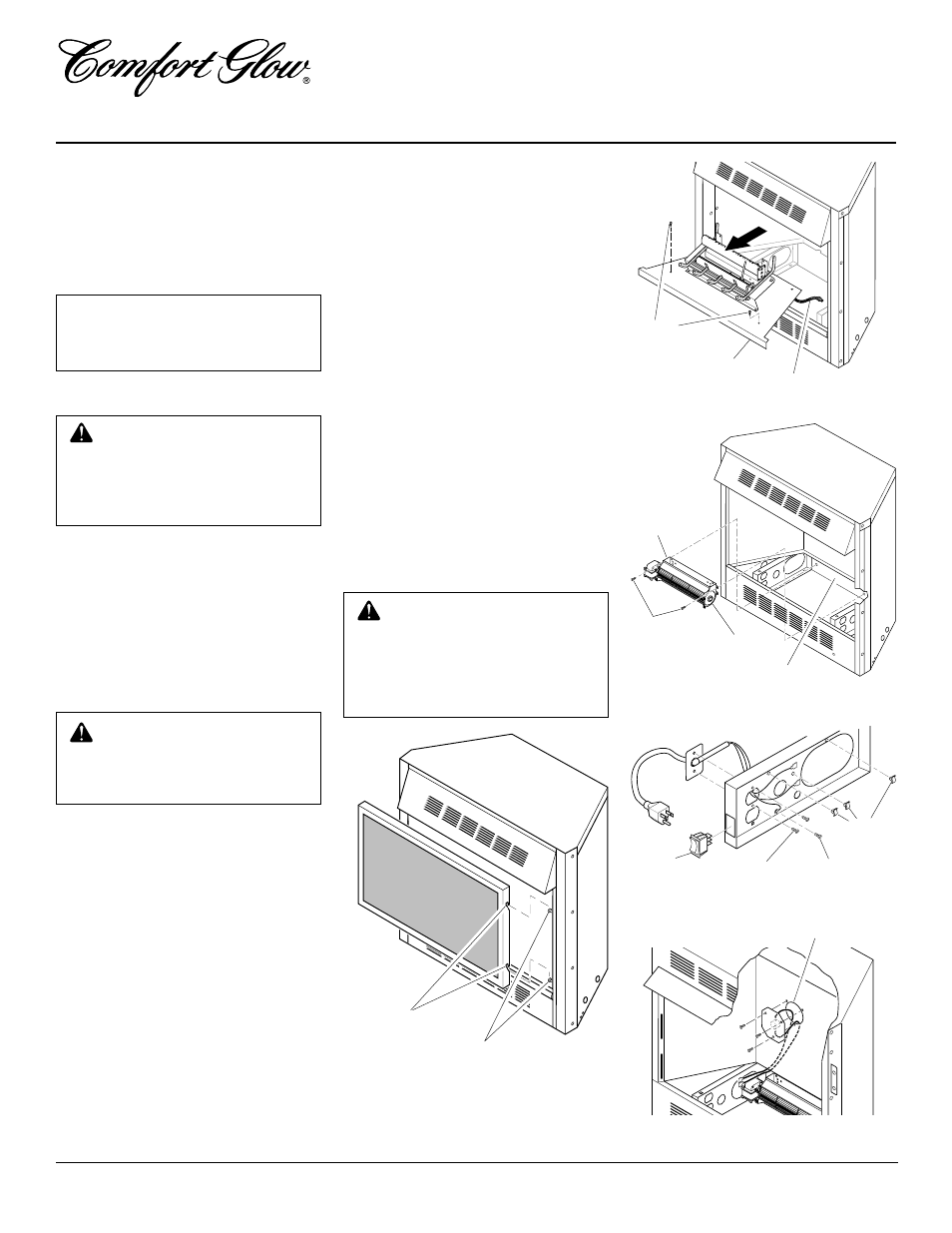 Comfort Glow®