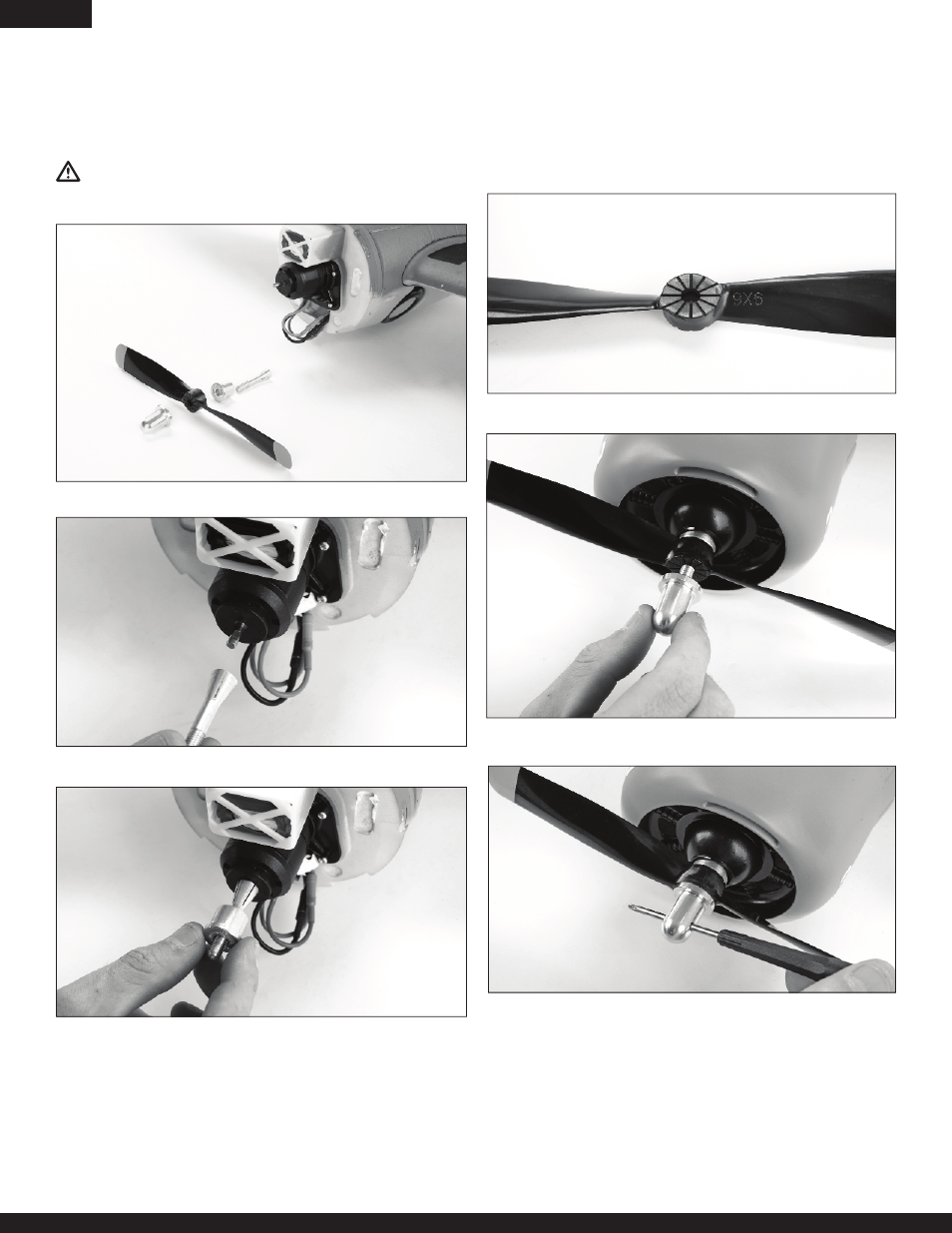 9X6