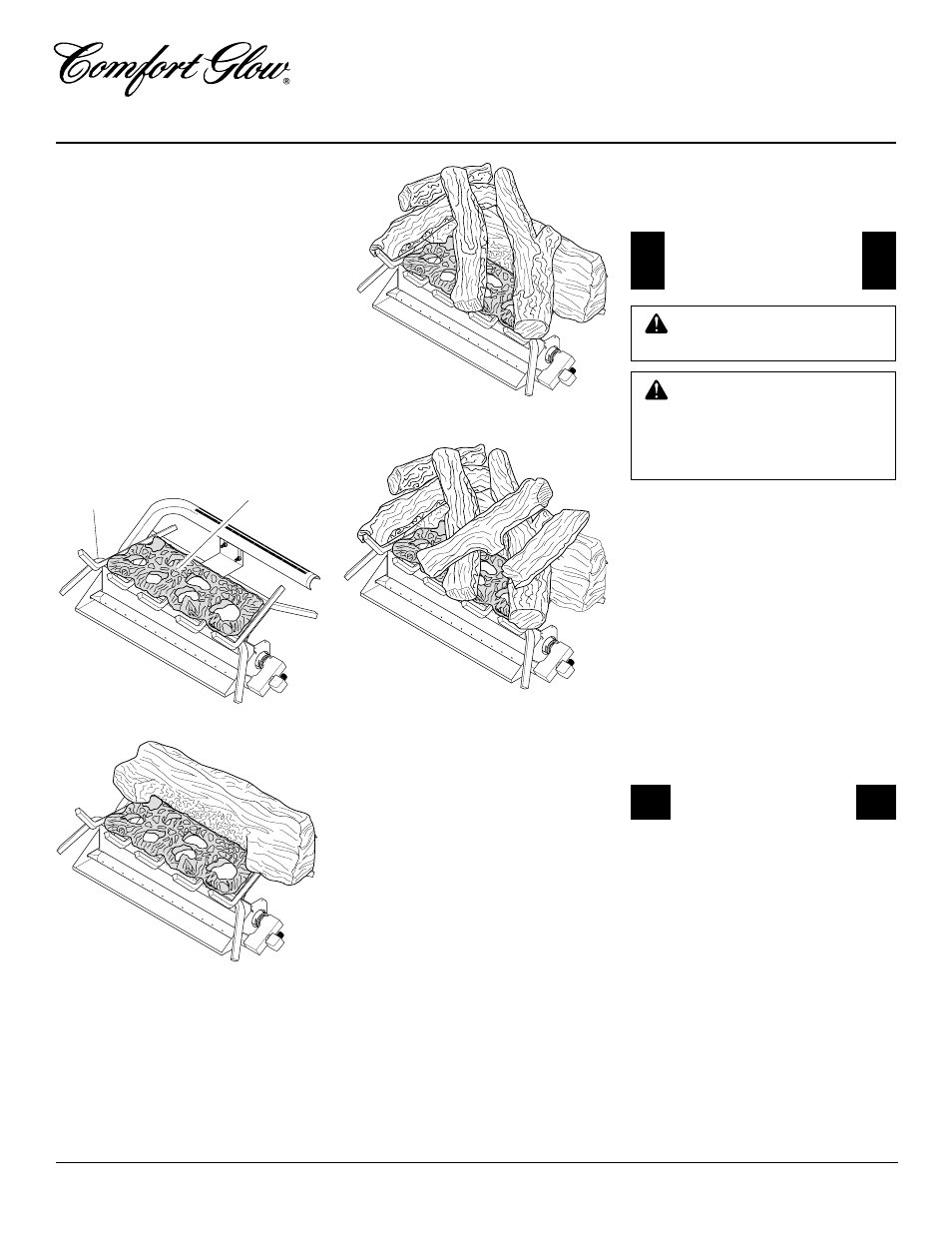 Comfort Glow®