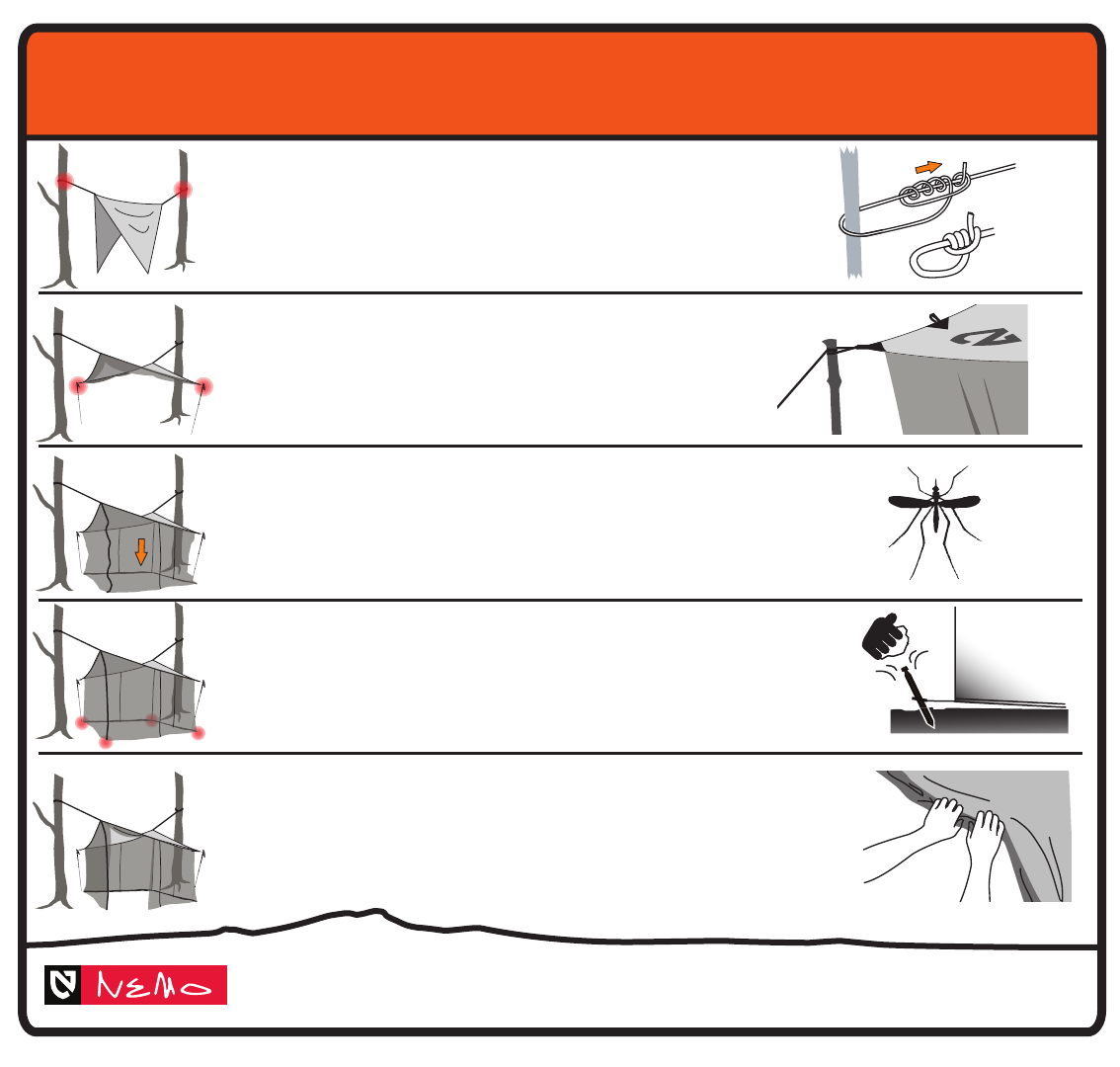 NEMO