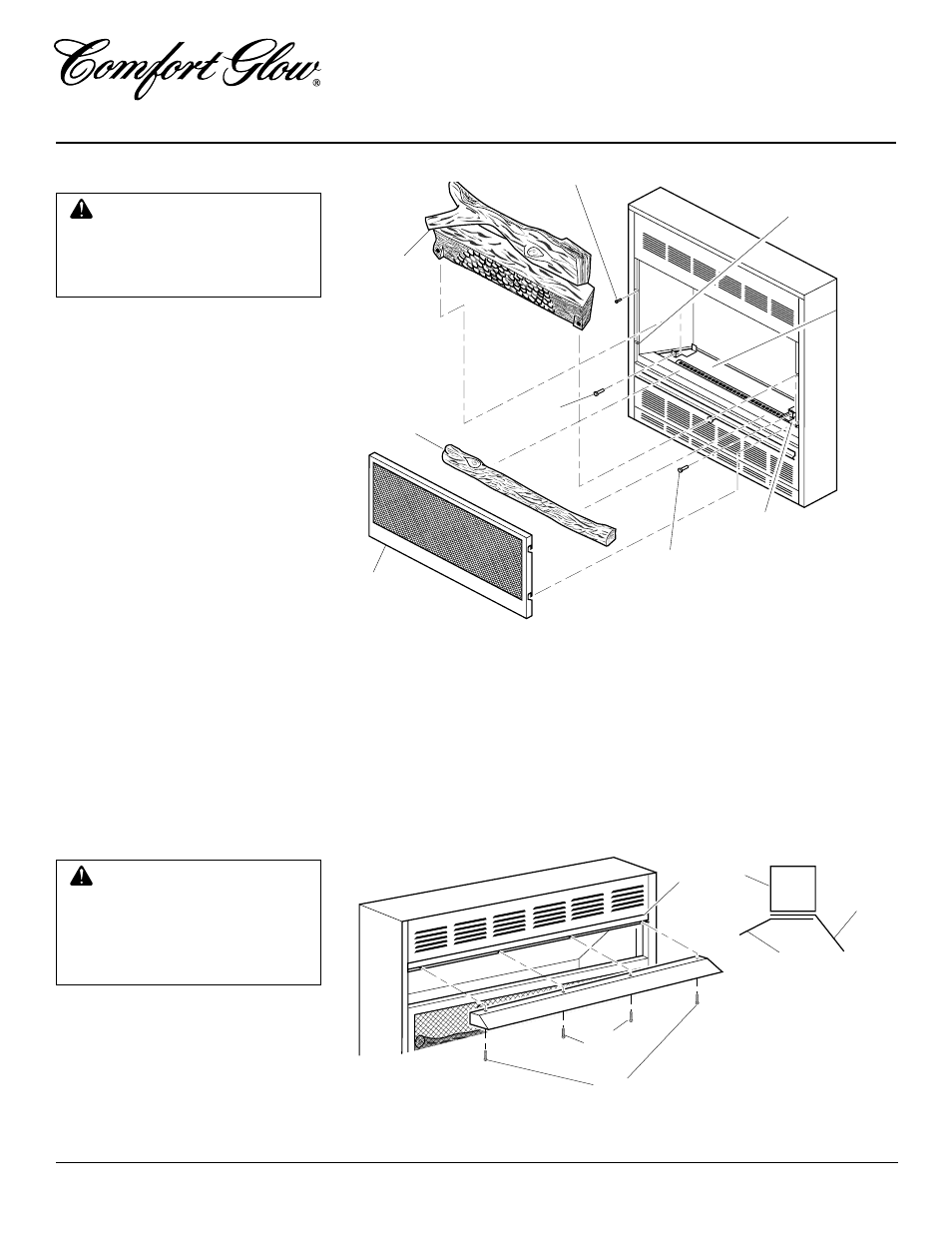 Comfort Glow®