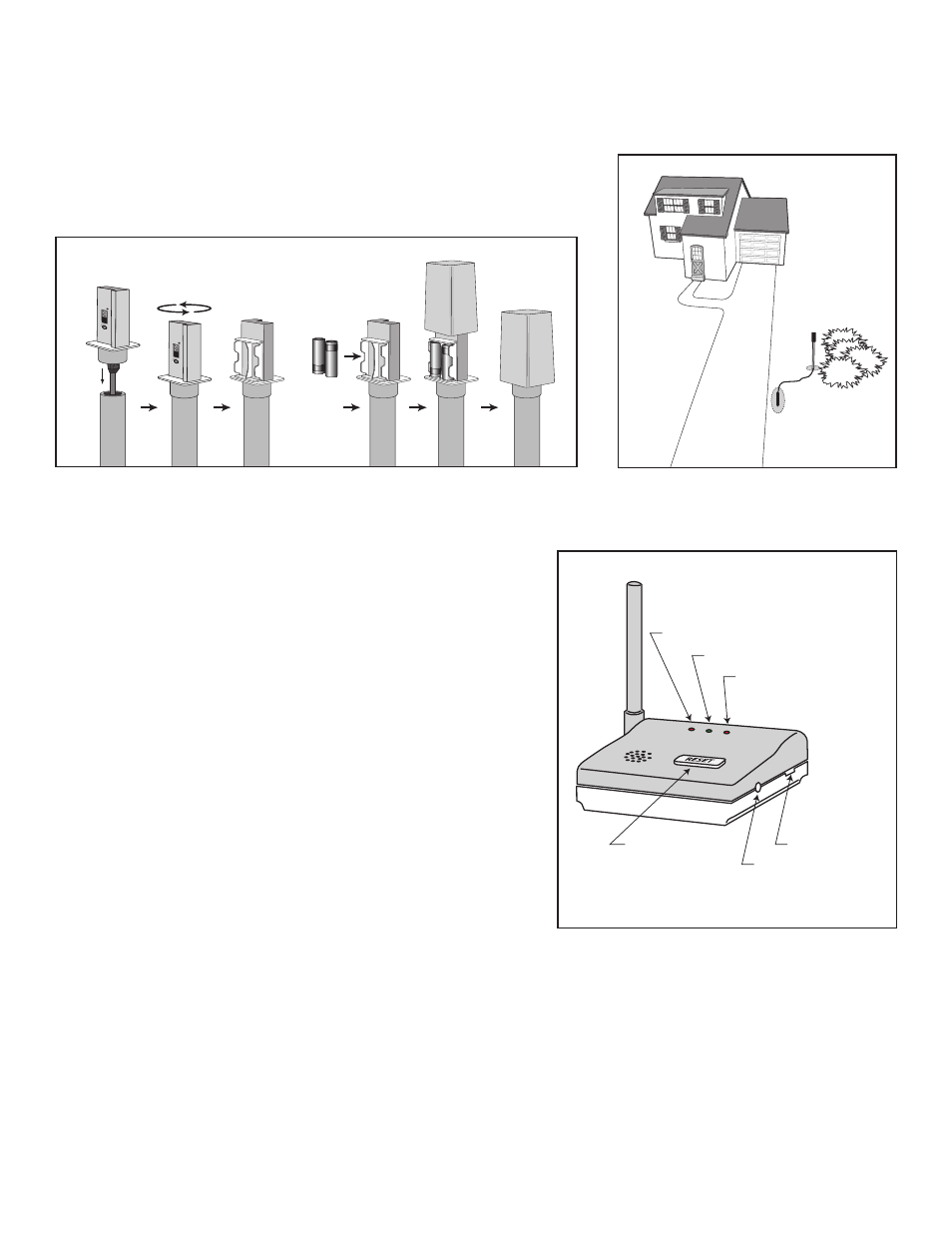 RESET