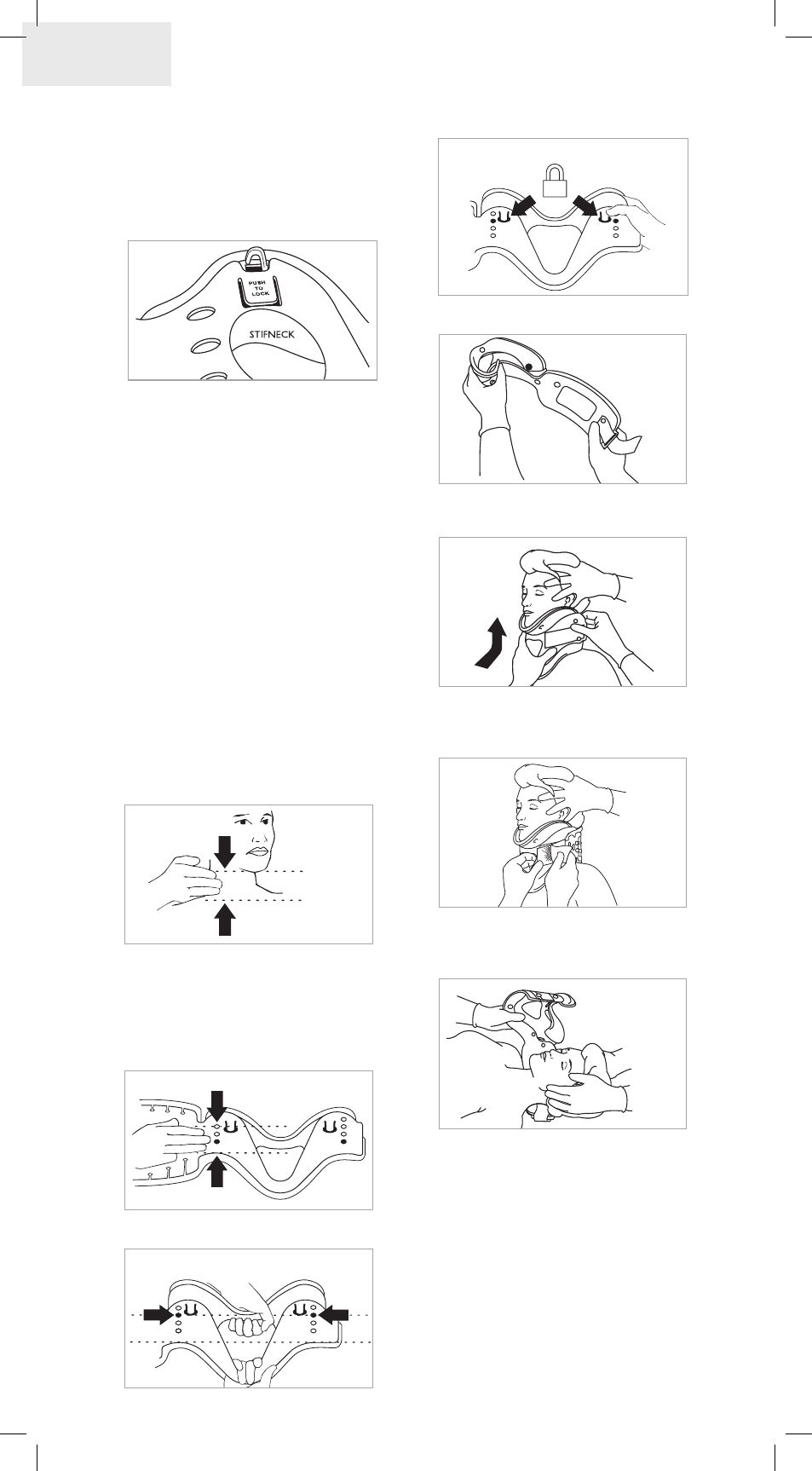 PUSH TO LOCK

STIFNECK