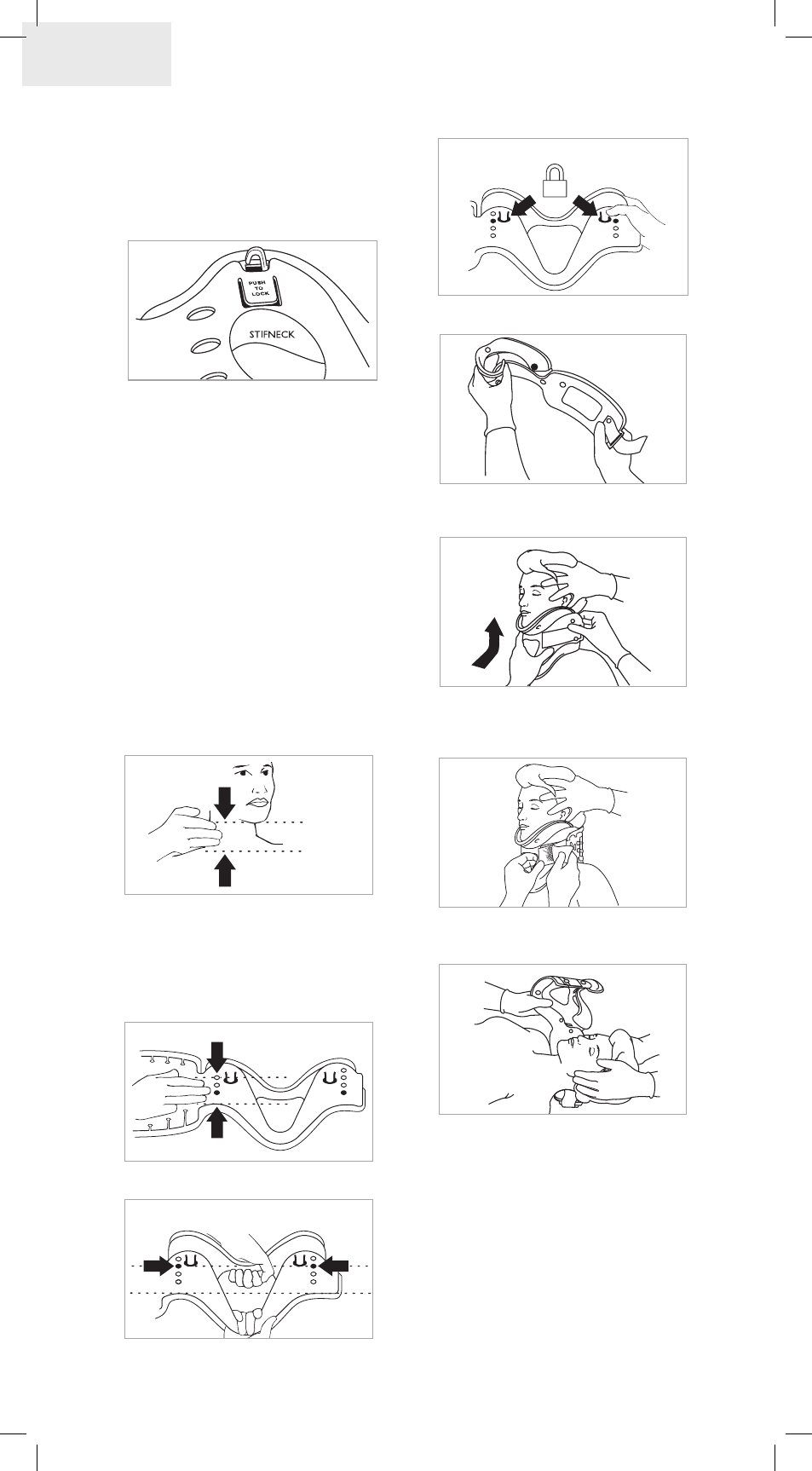 PUSH TO LOCK

STIFNECK