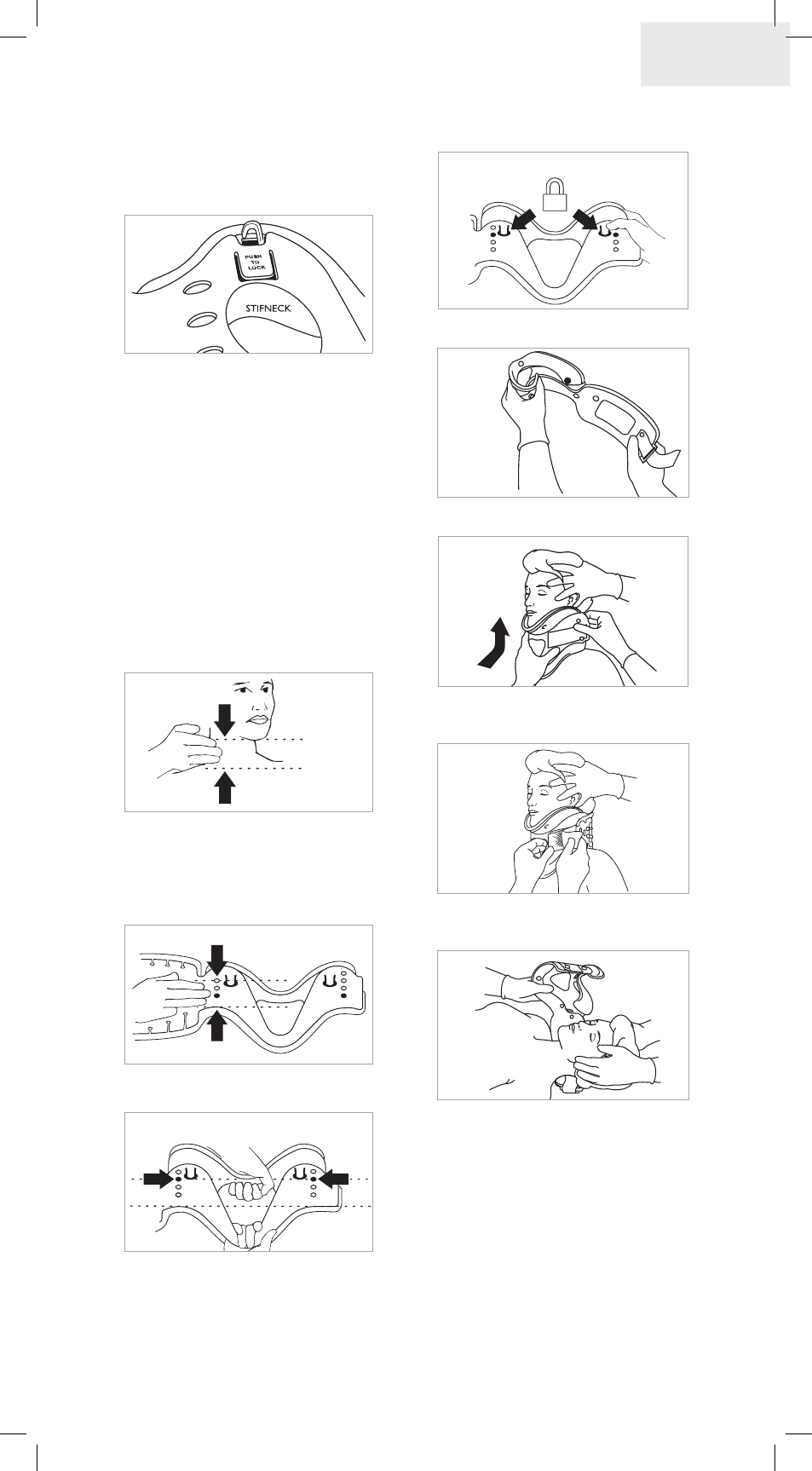 PUSH TO LOCK

STIFNECK