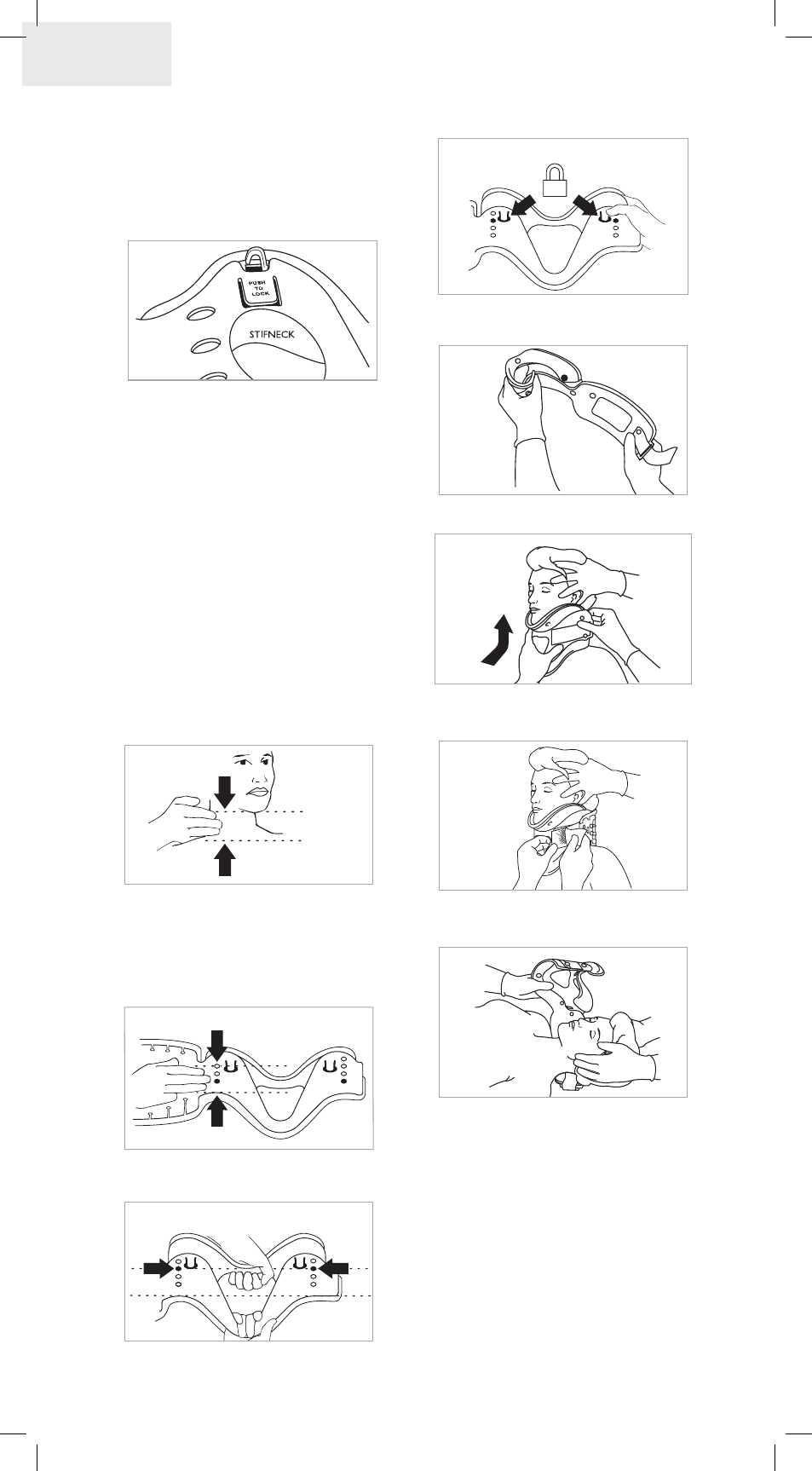 PUSH TO LOCK

STIFNECK