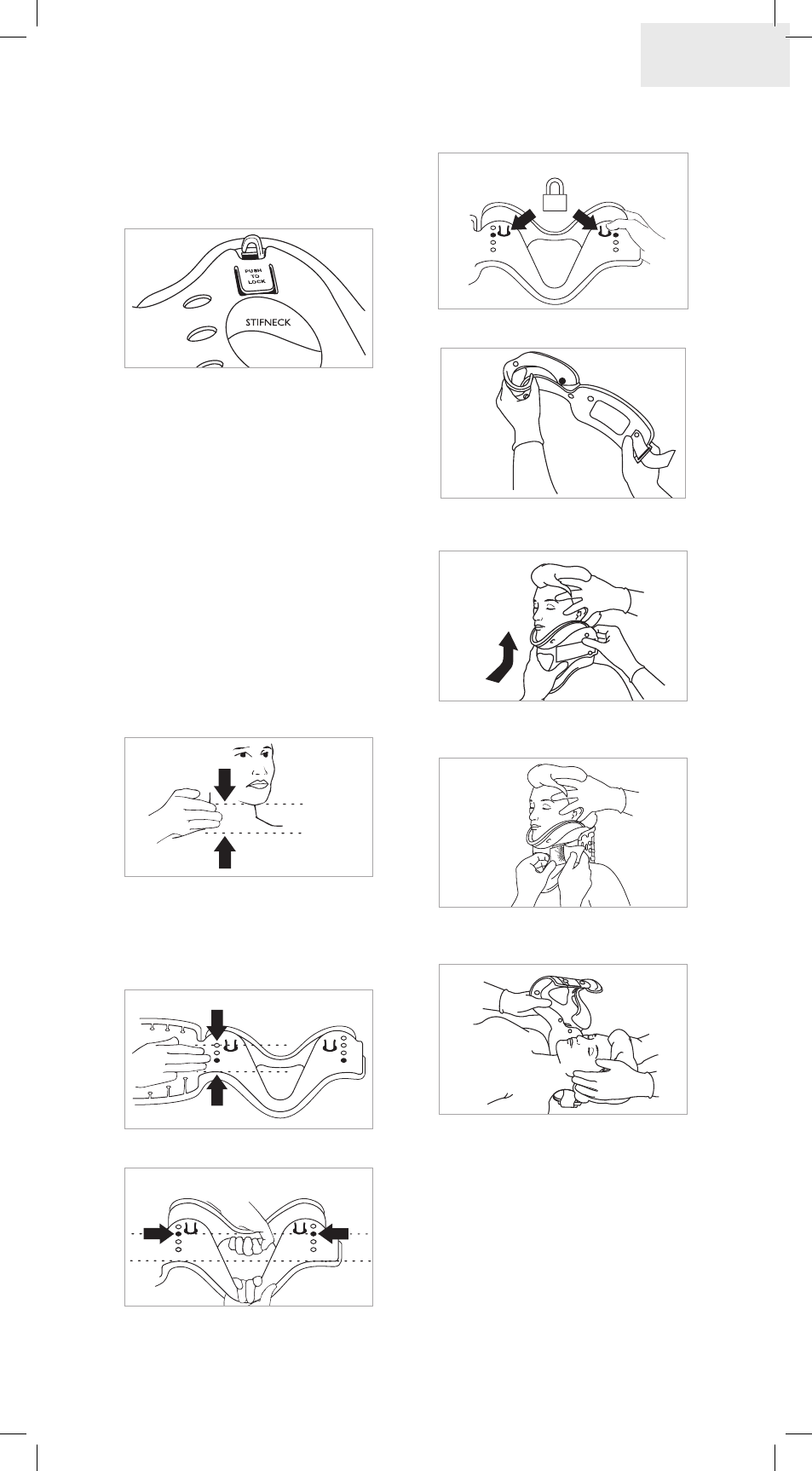 PUSH TO LOCK

STIFNECK