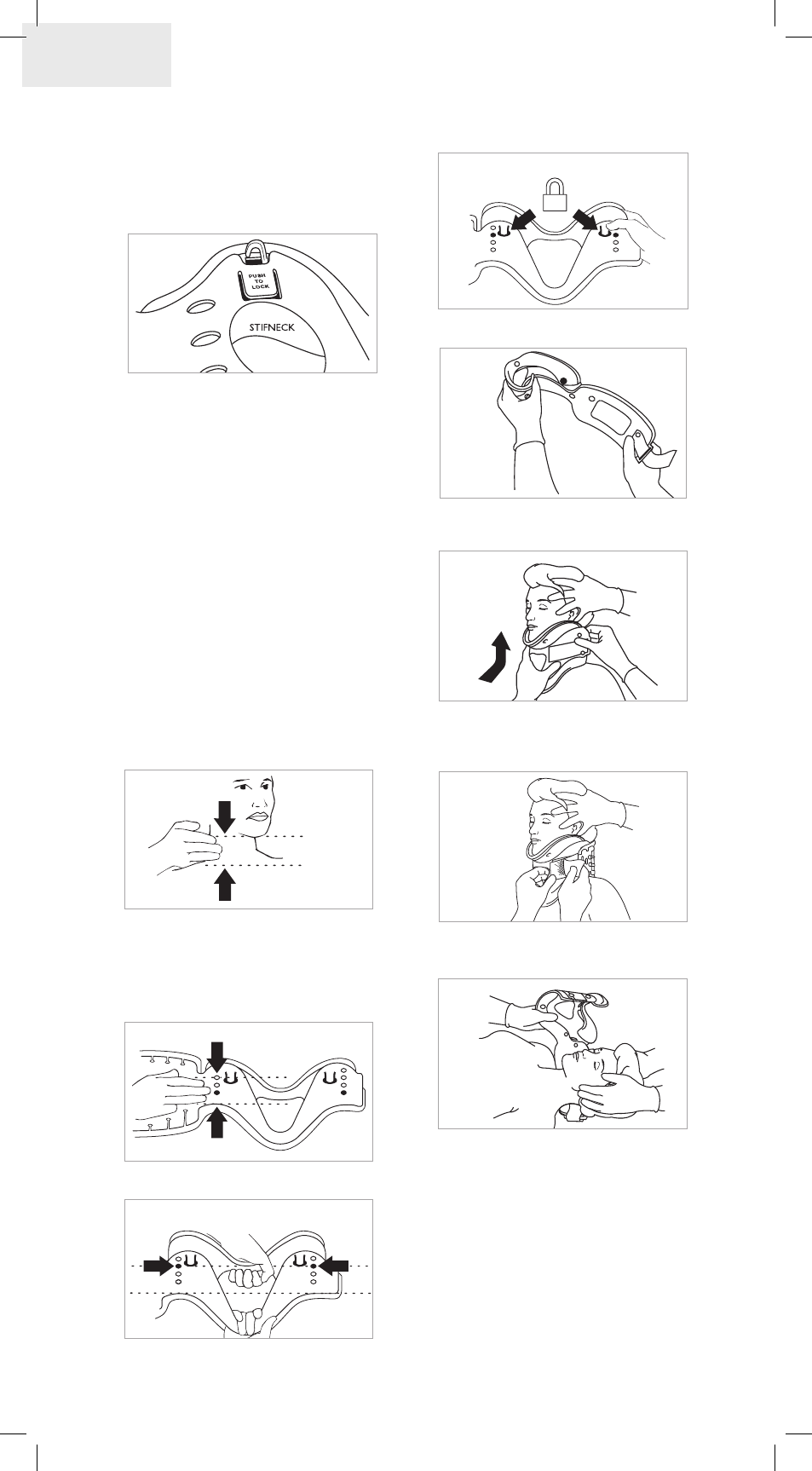 PUSH TO LOCK

STIFNECK