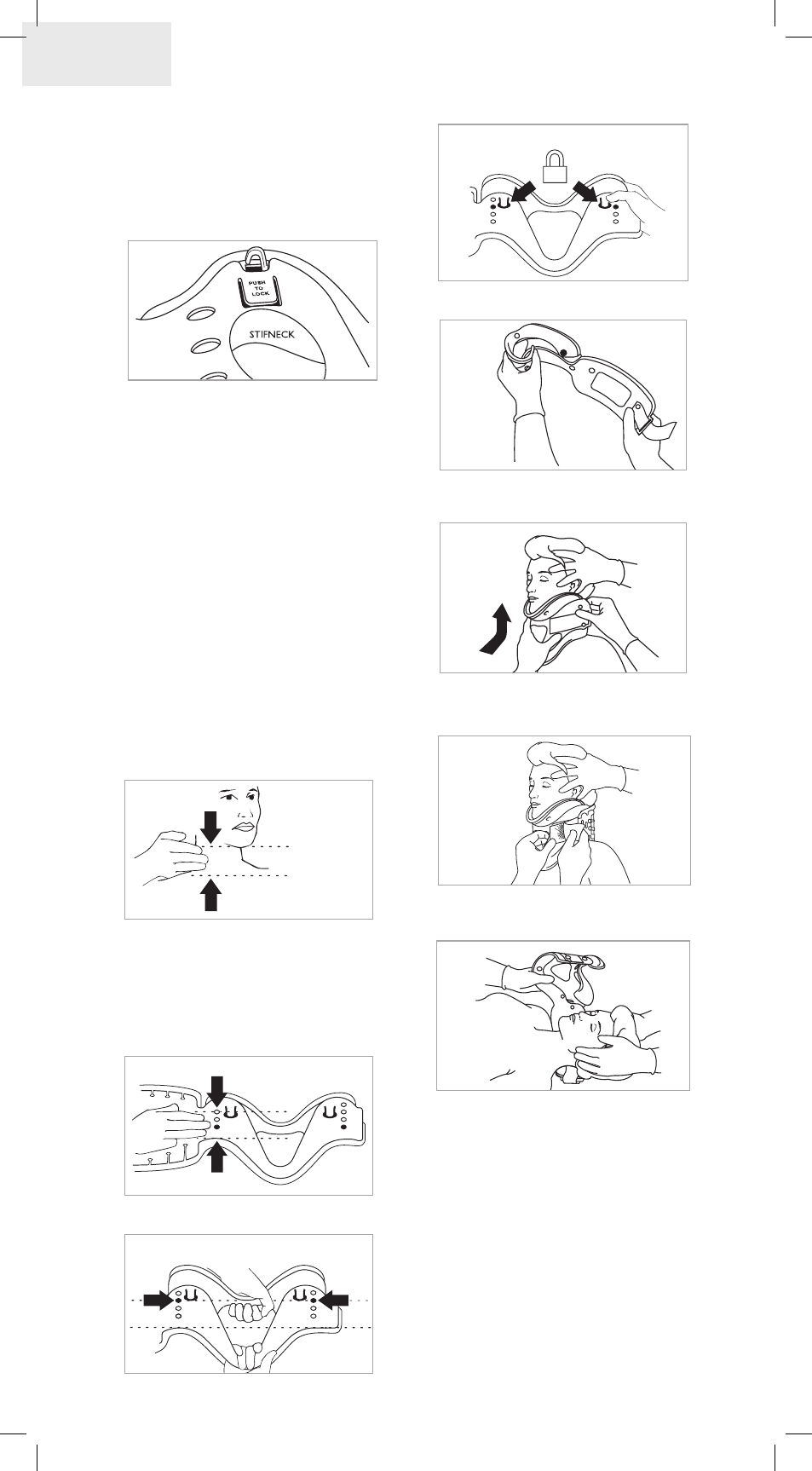 PUSH TO LOCK

STIFNECK