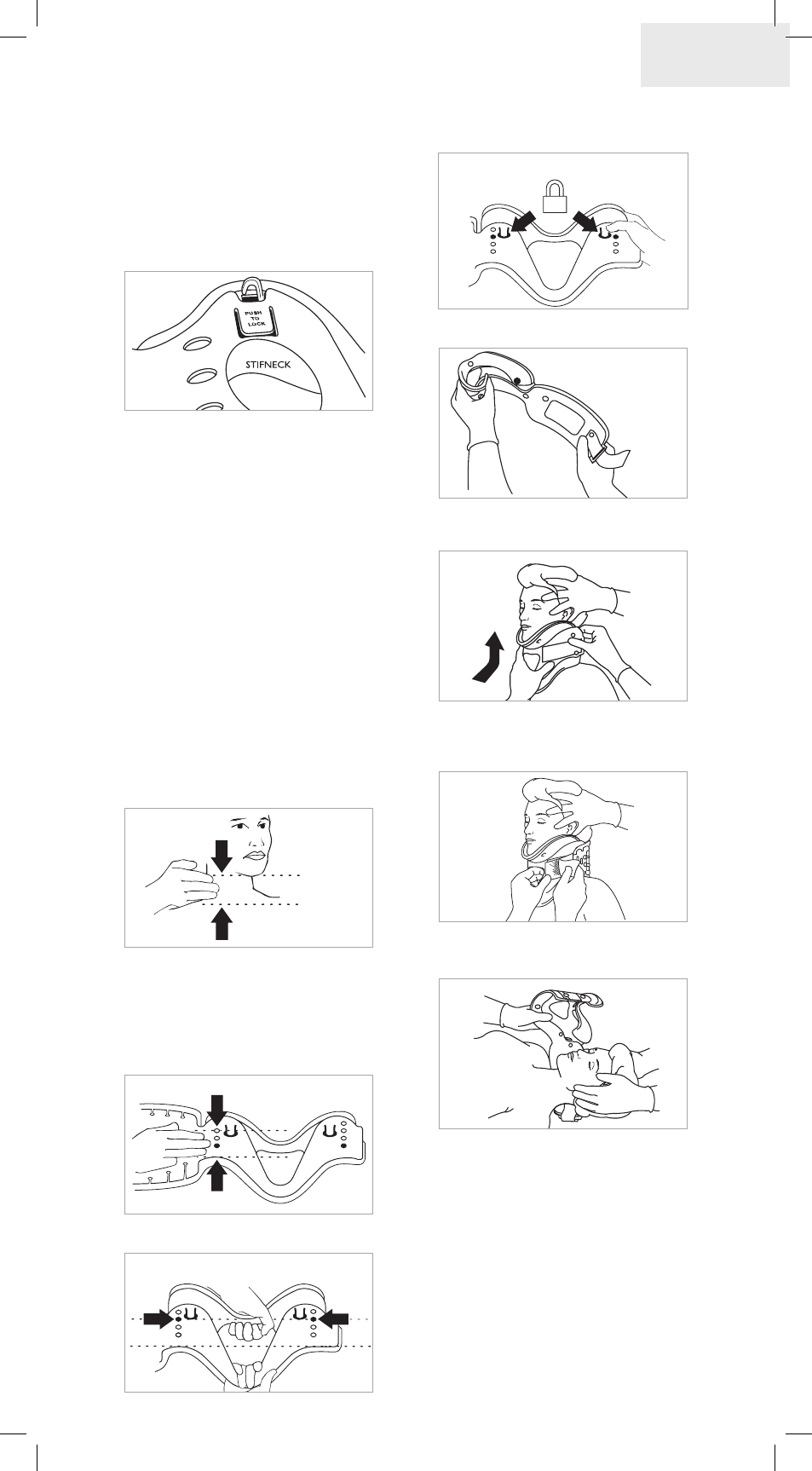 PUSH TO LOCK

STIFNECK