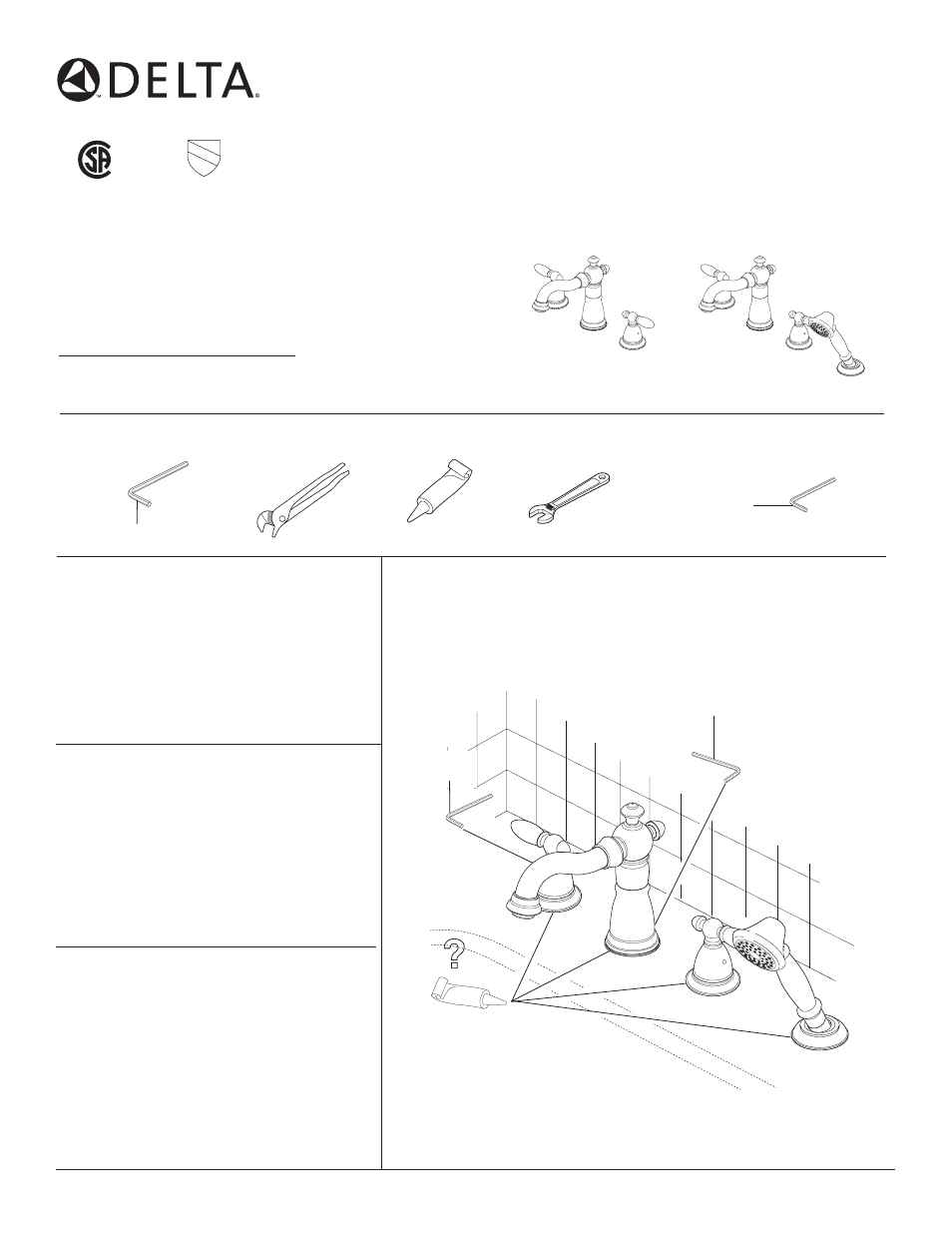 DELTA

?