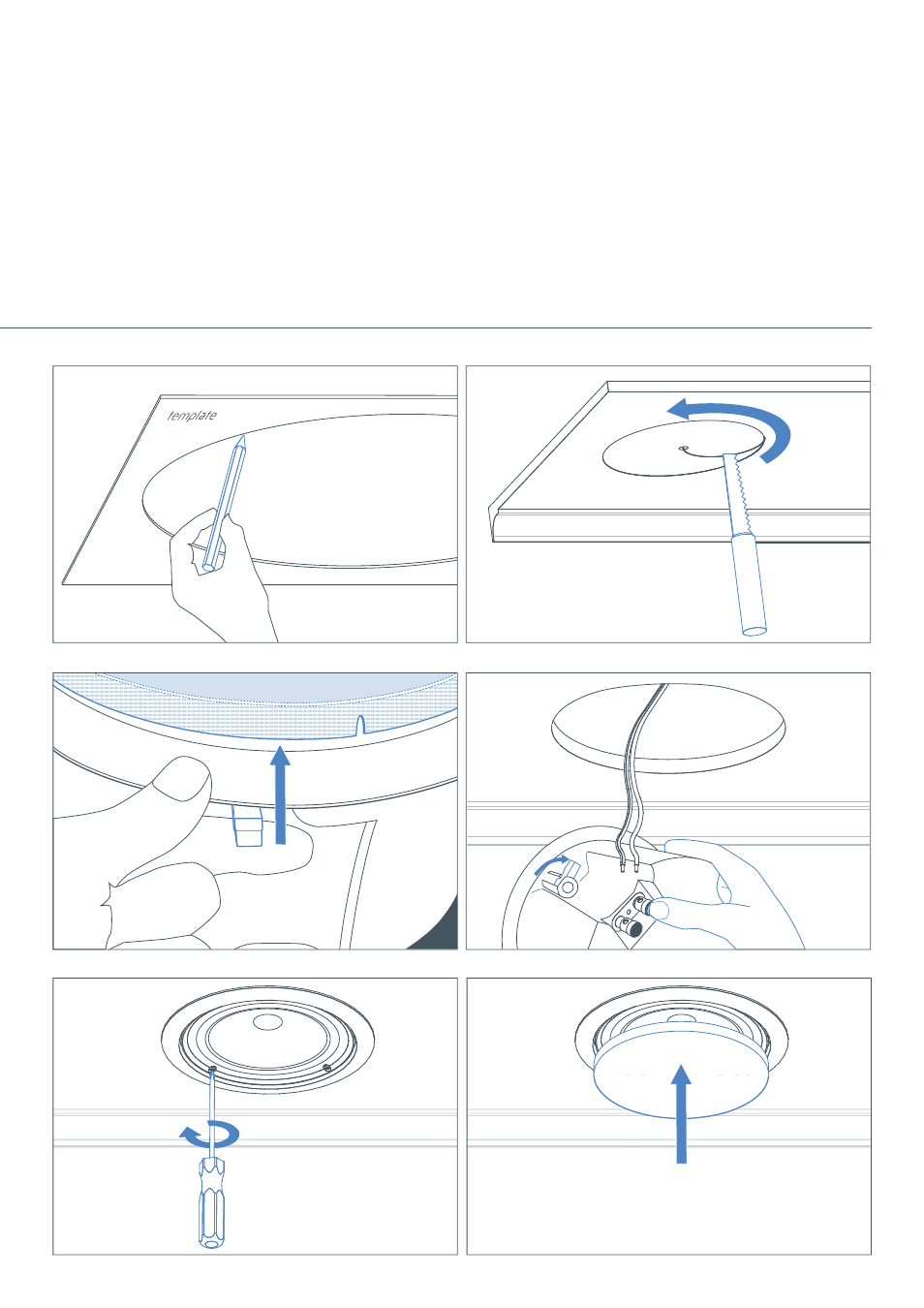 template