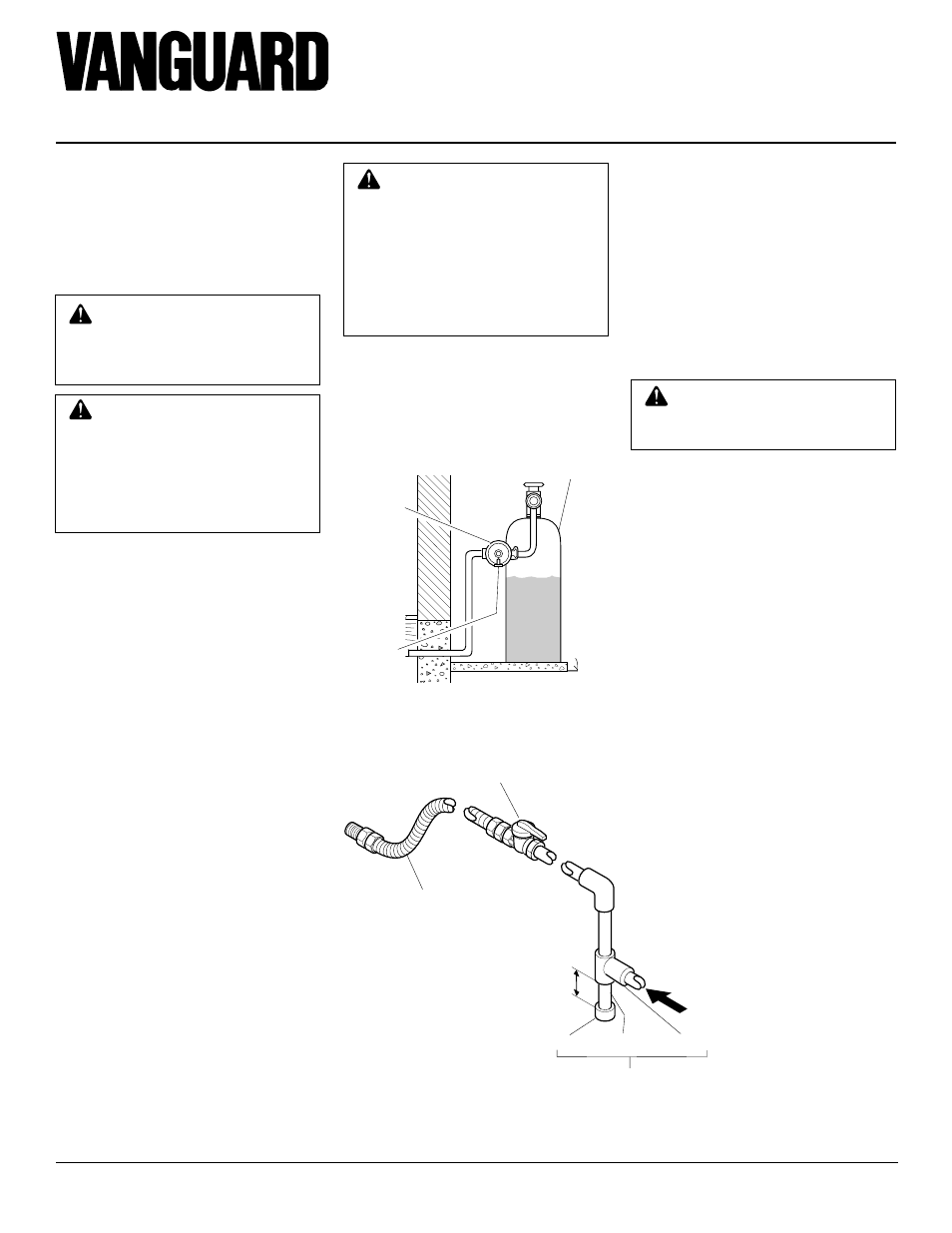 VANGUARD