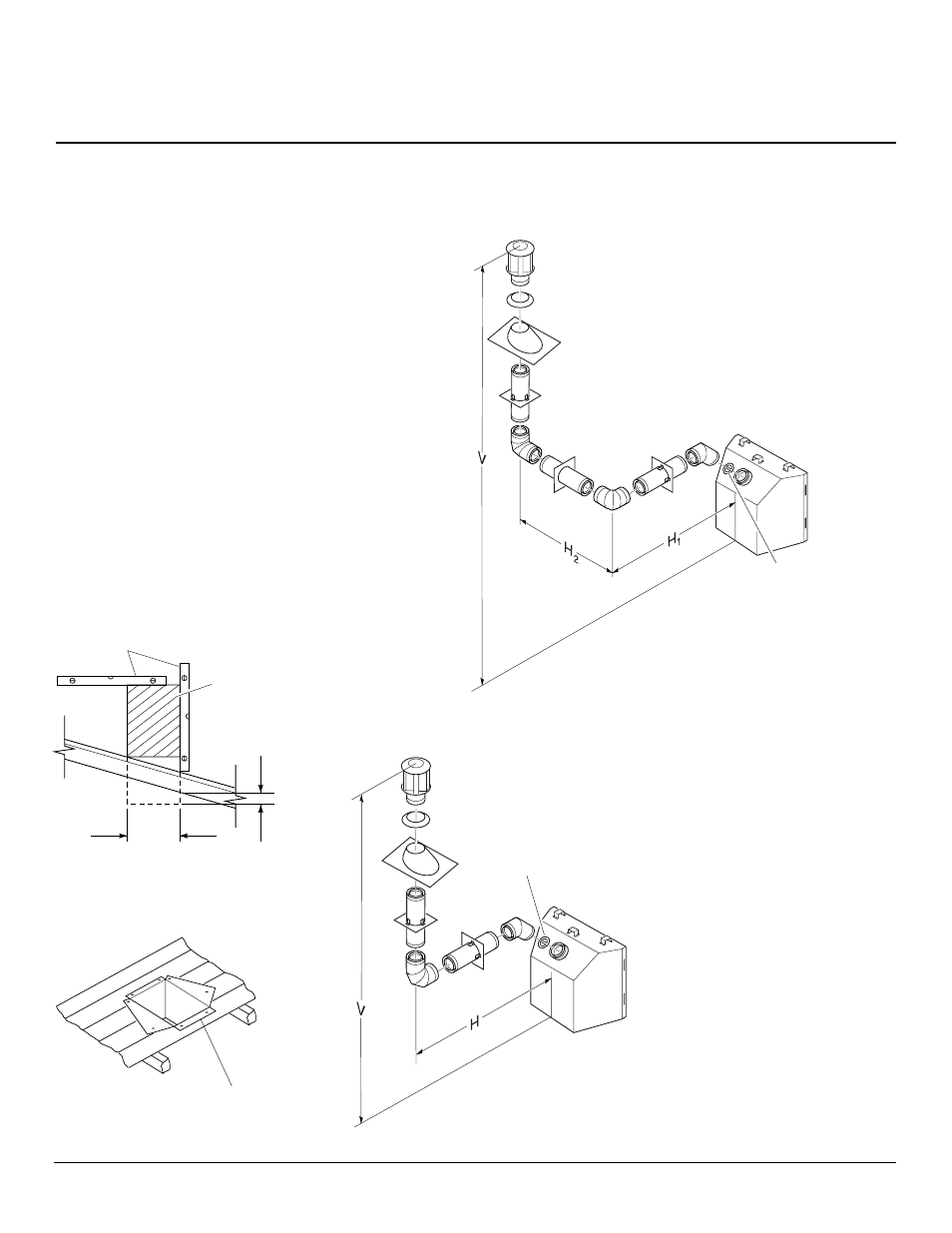 V

$H_2$

$H_1$

V

H