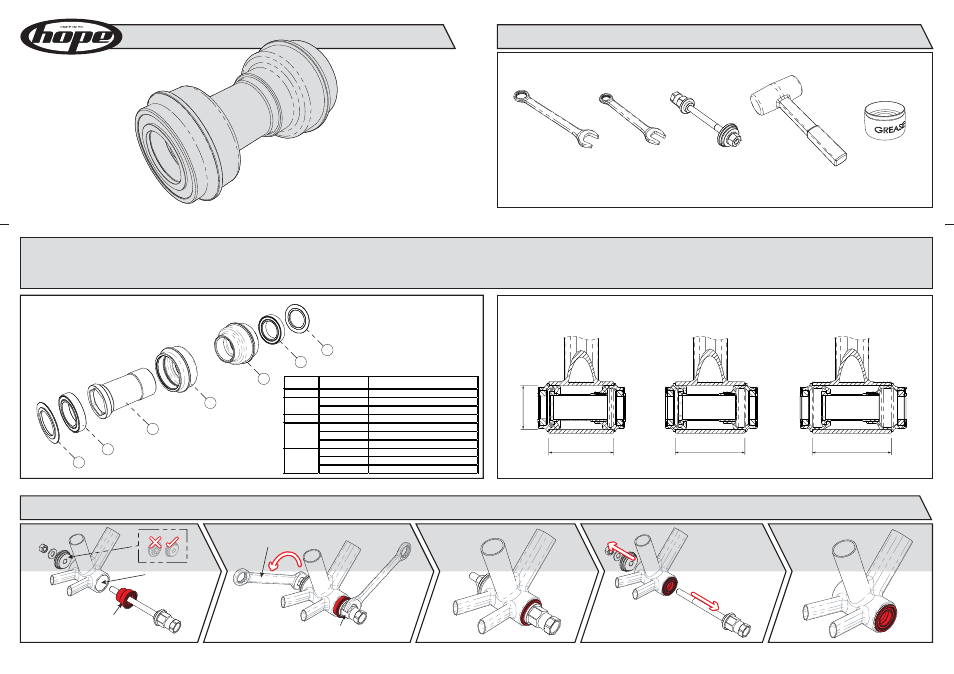 hope

GREASE