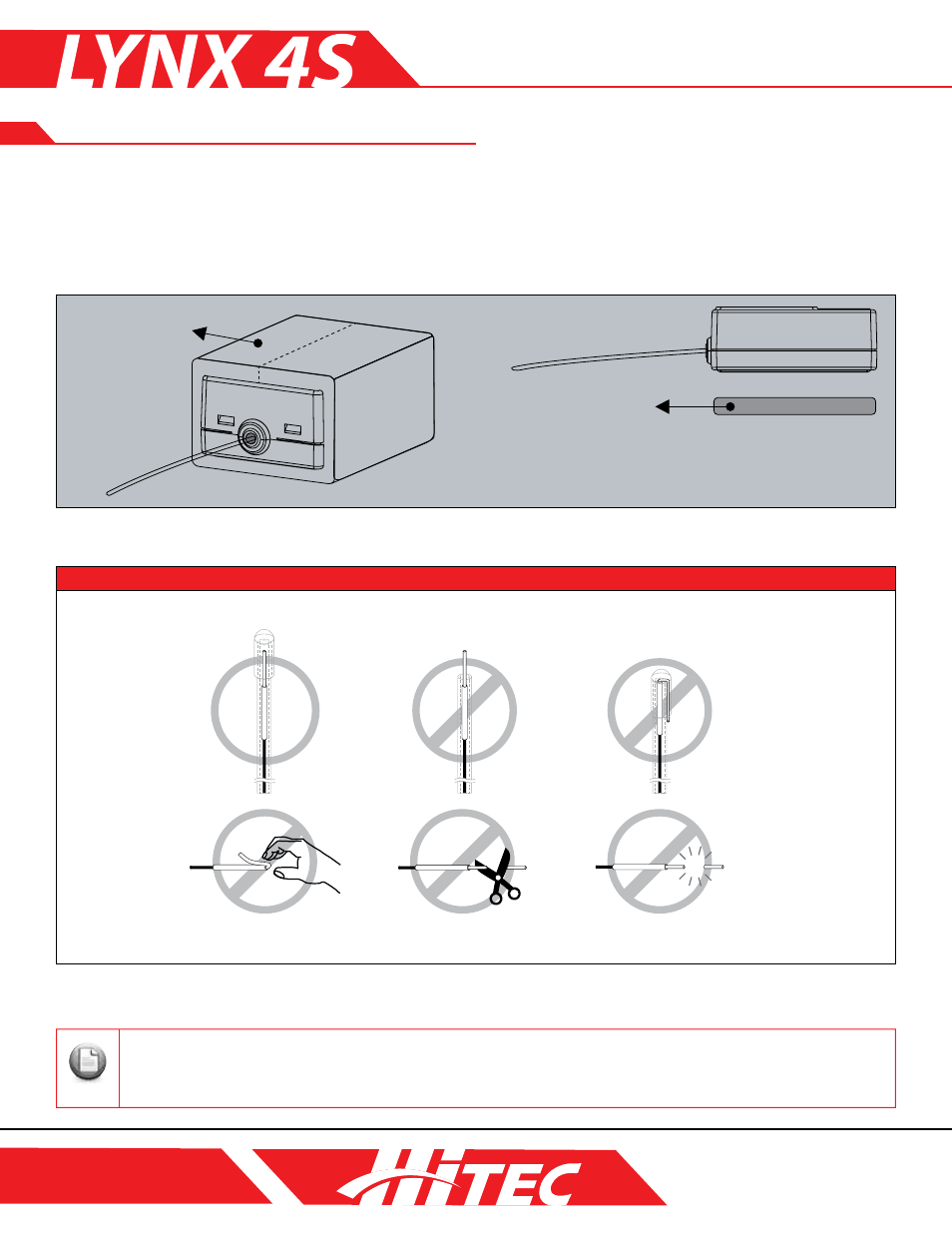 LYNX 4S

HiTEC