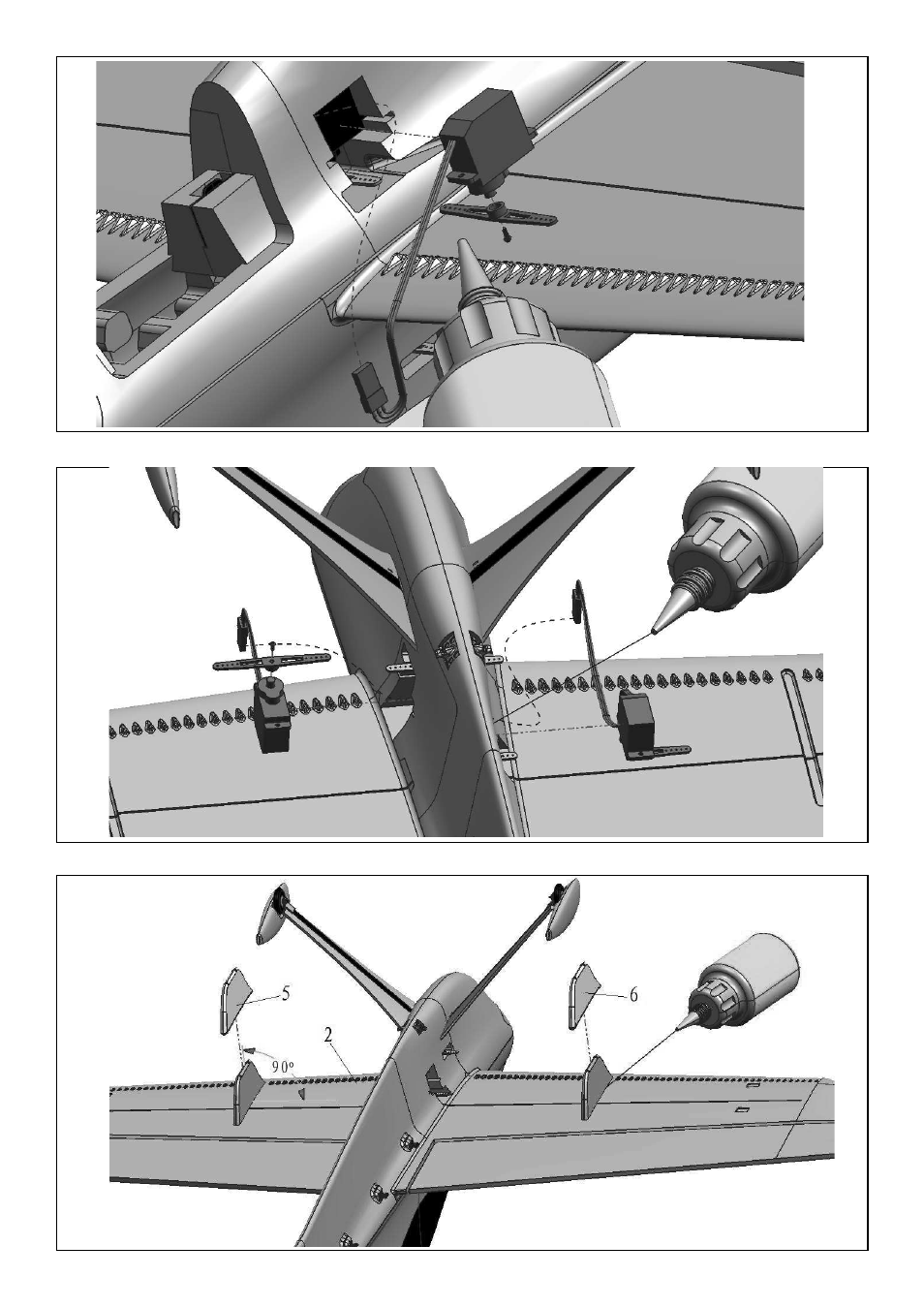 5
6
2
90°