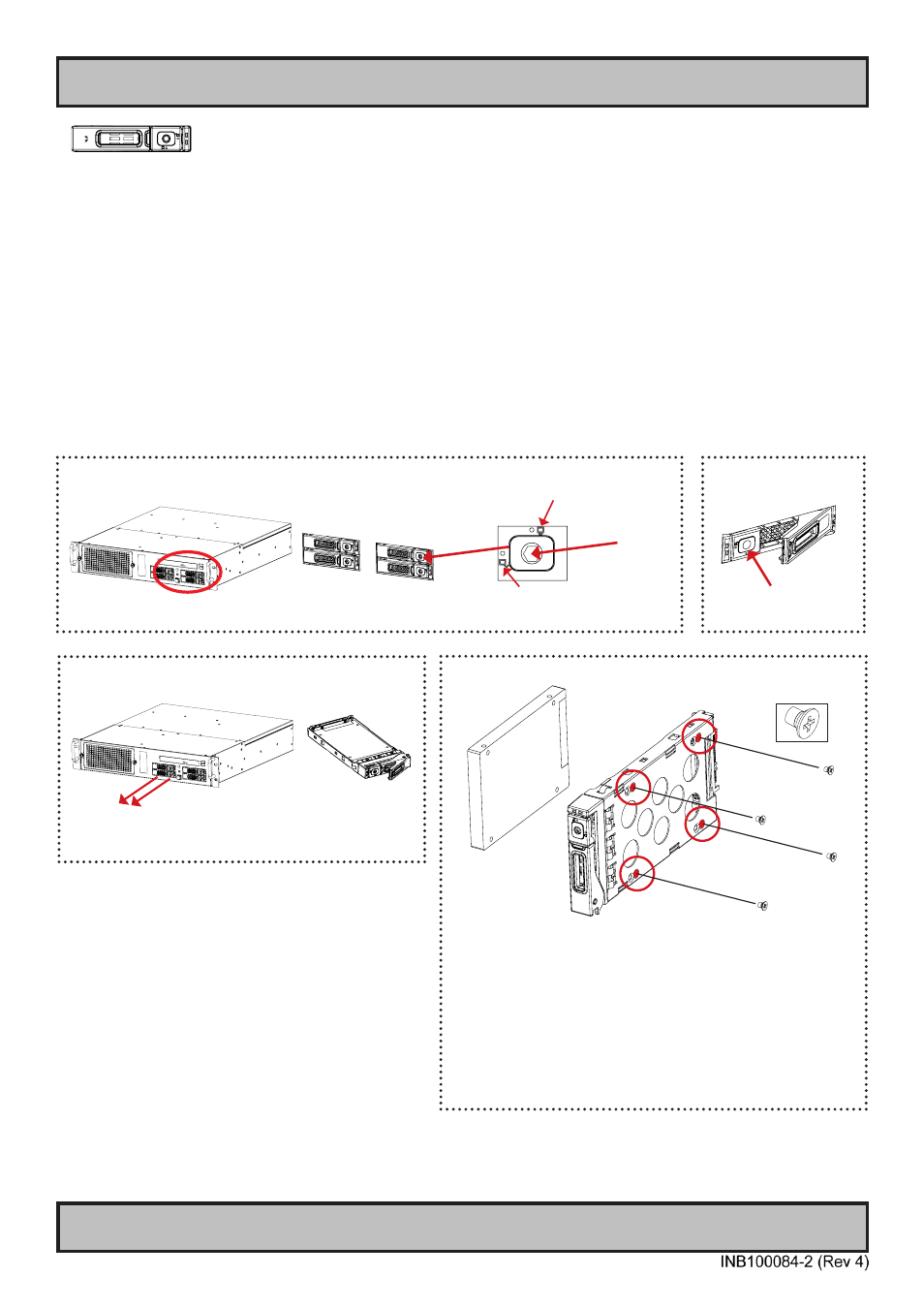 INB100084-2 (Rev 4)