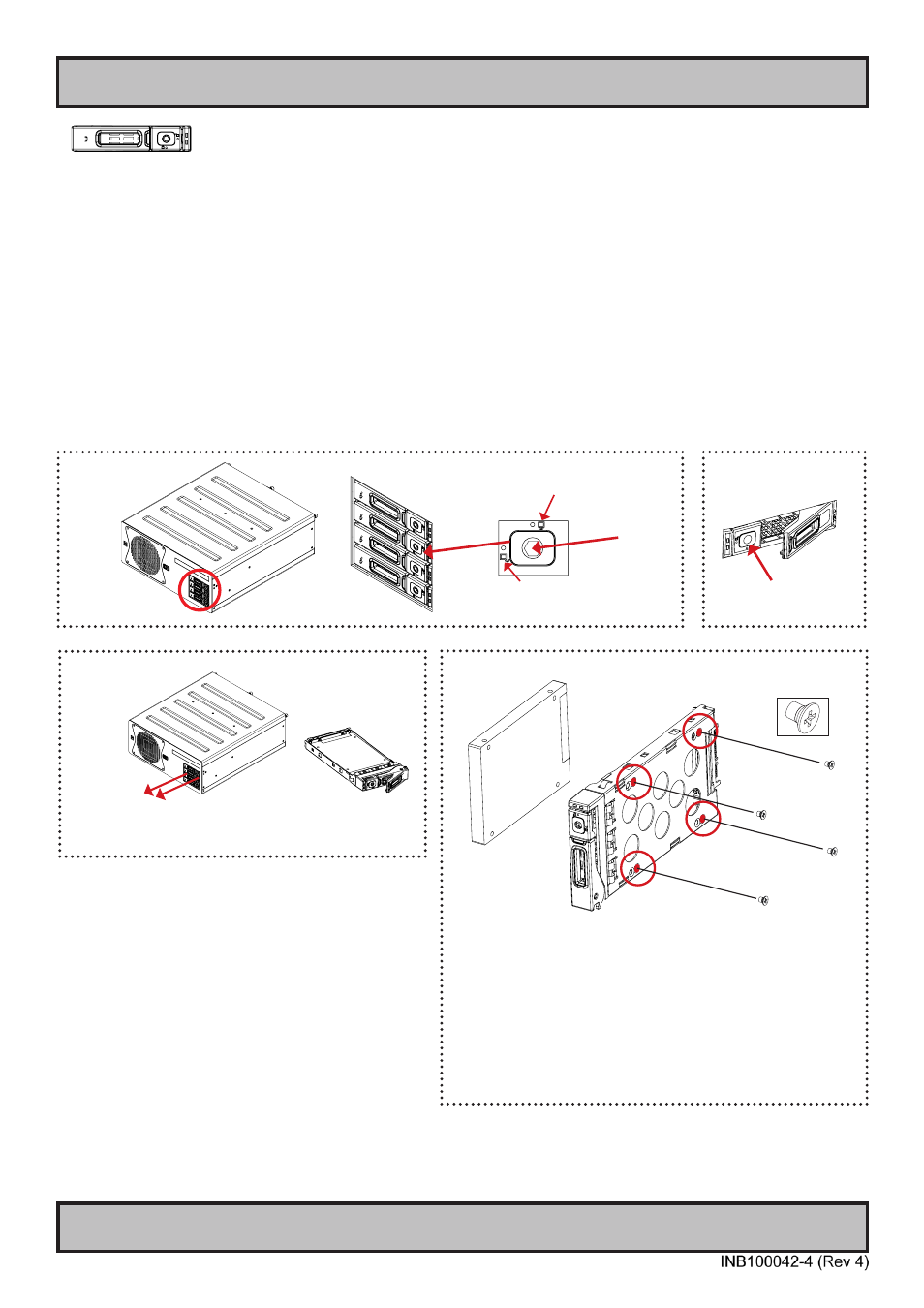 INB100042-4 (Rev 4)