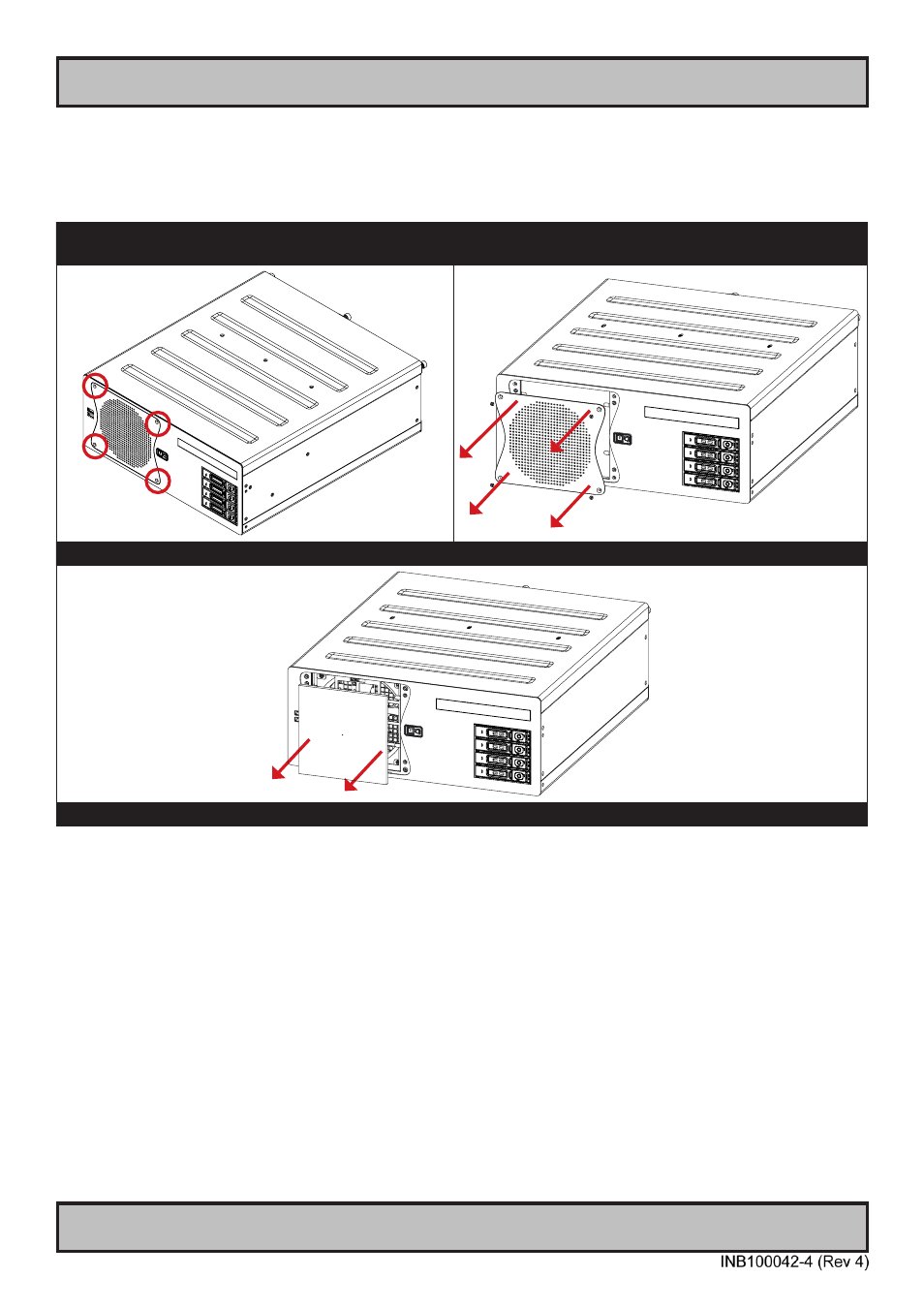 INB100042-4 (Rev 4)