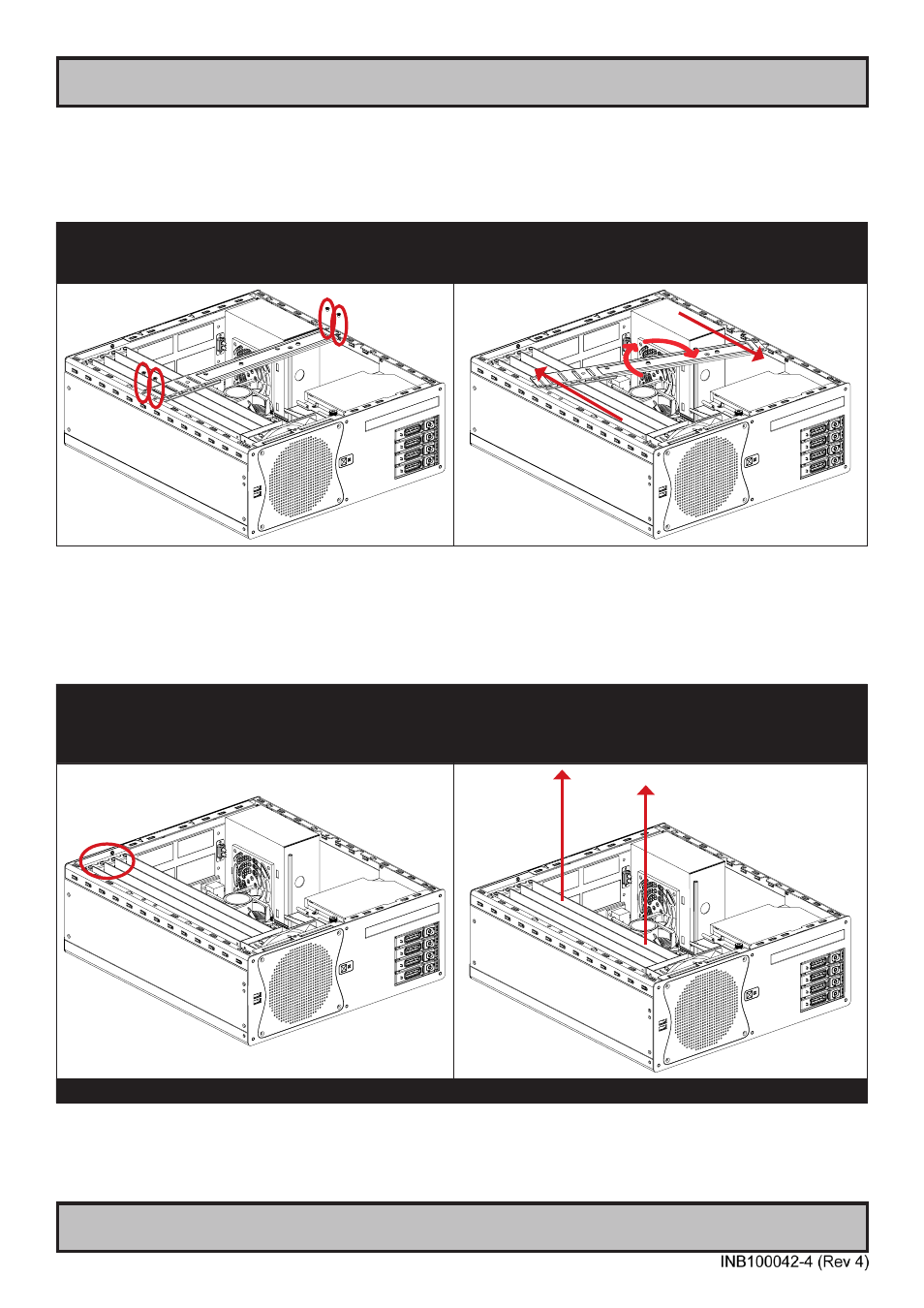 INB100042-4 (Rev 4)