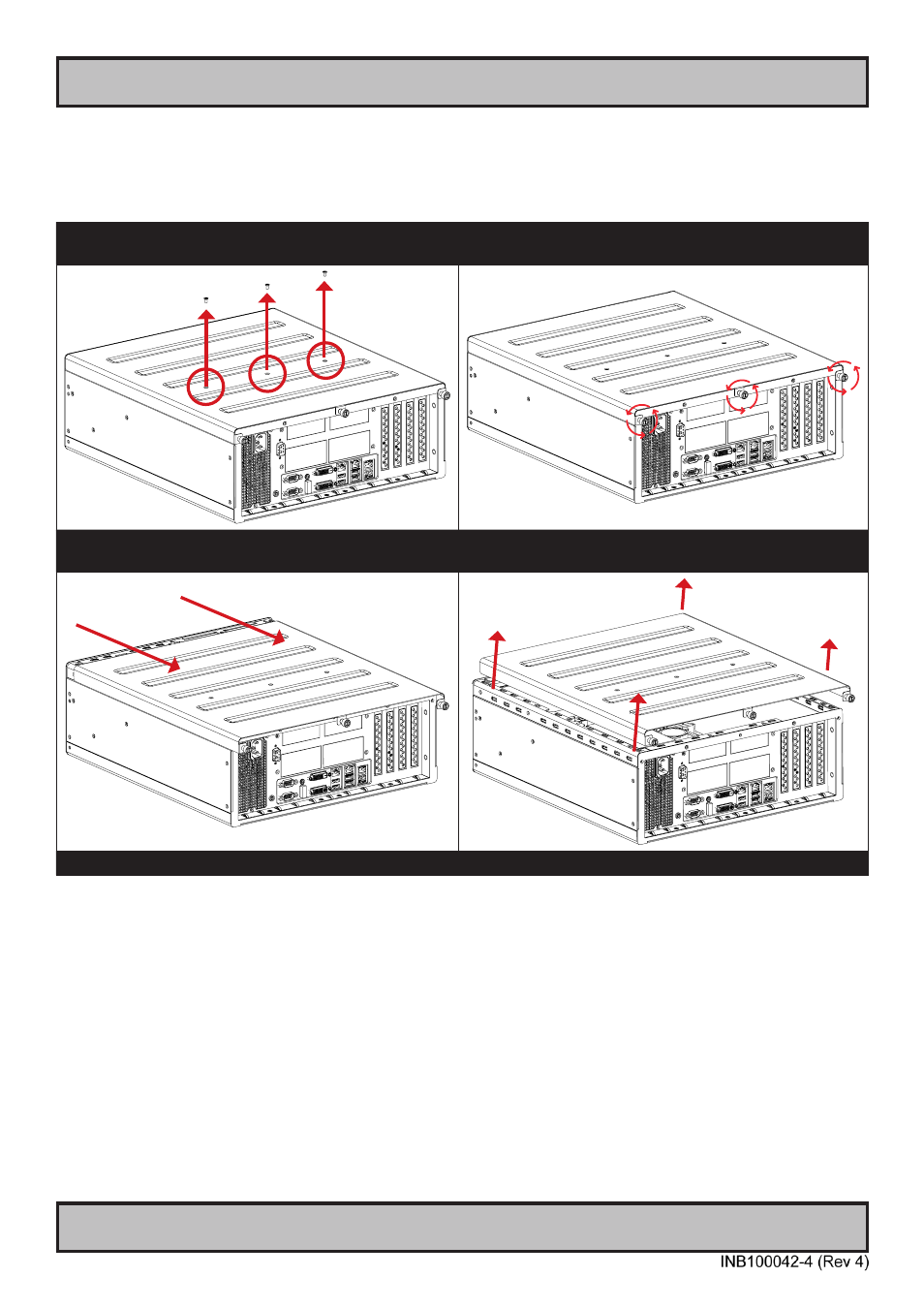 INB100042-4 (Rev 4)