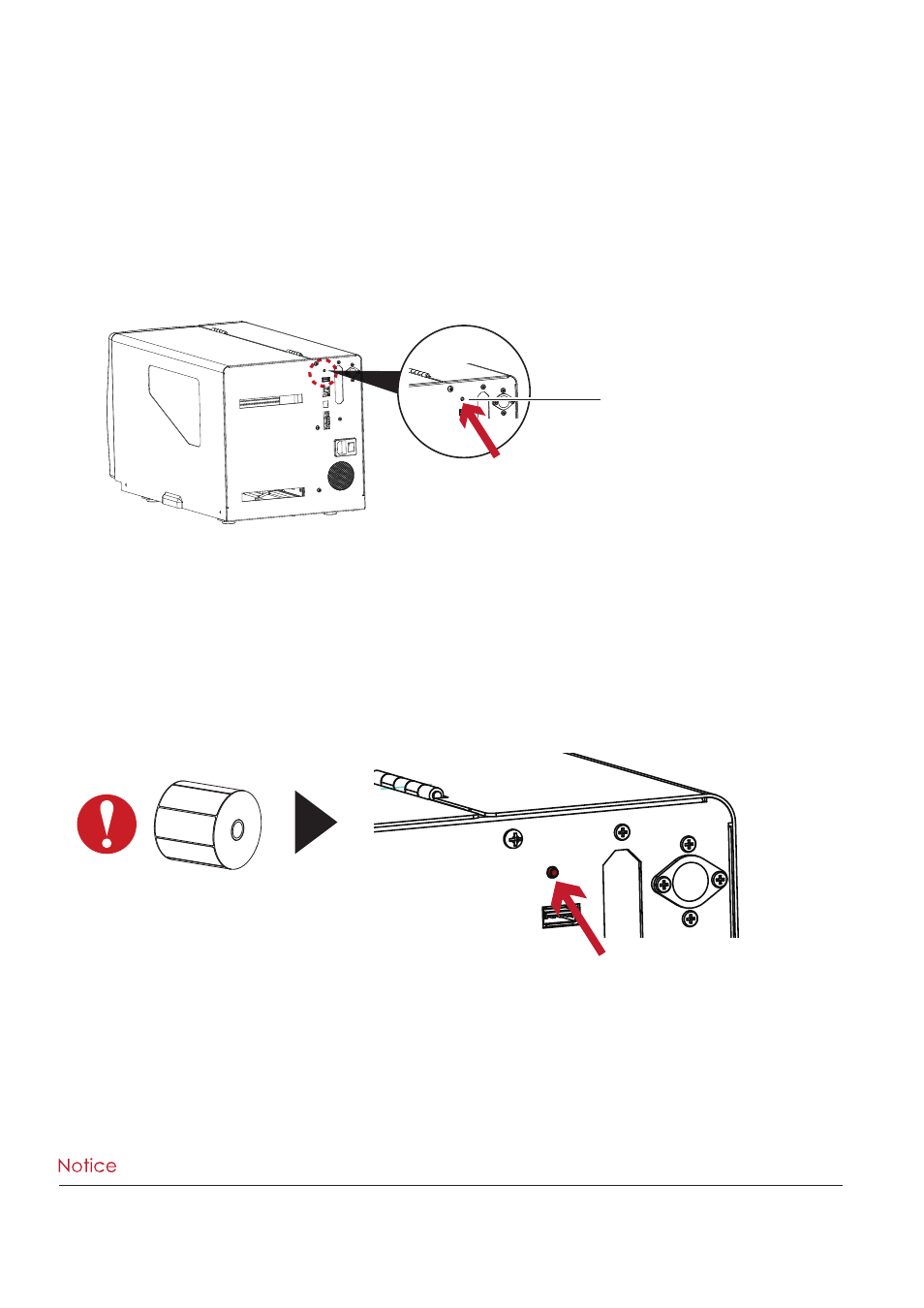 Notice