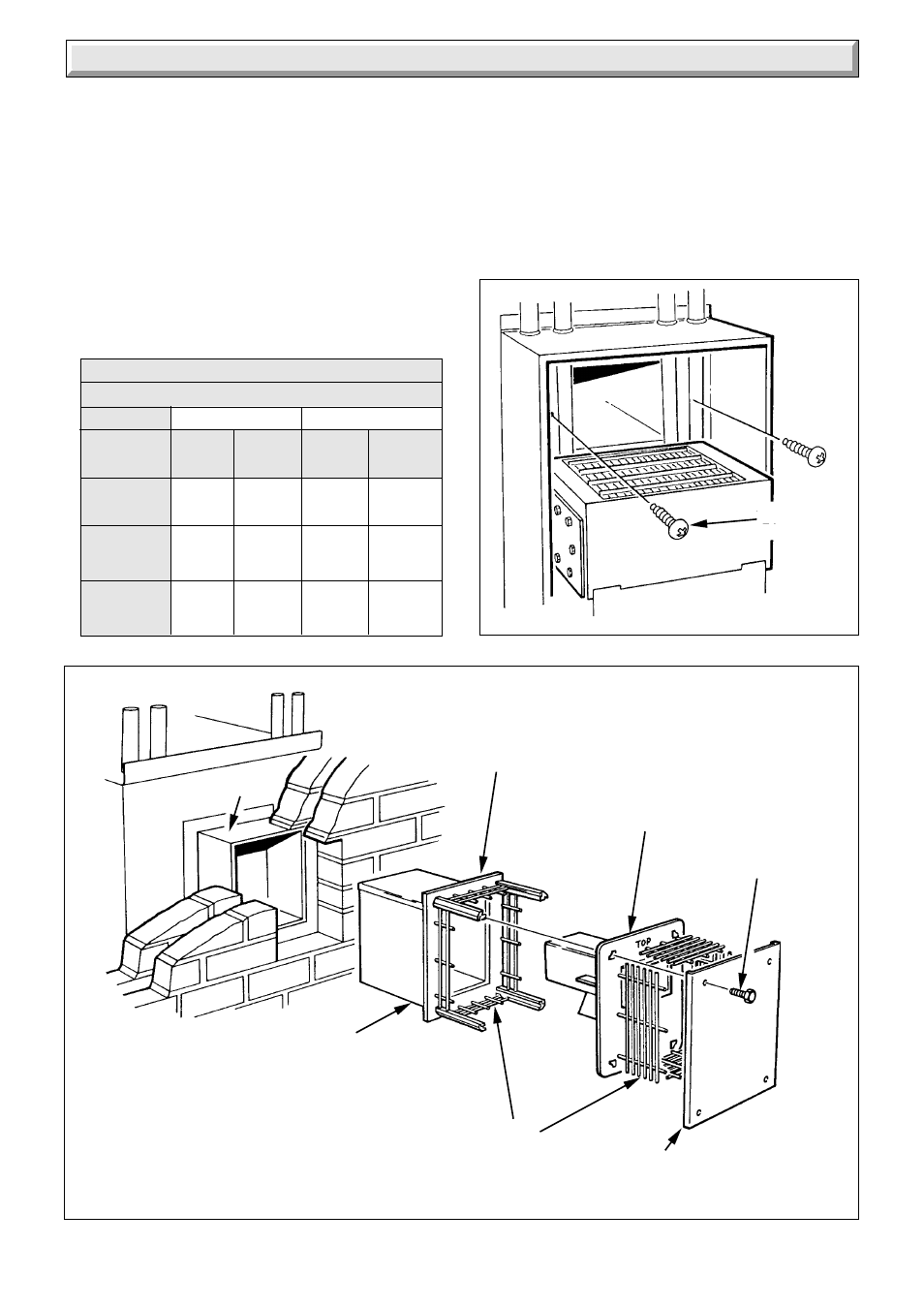 TOP