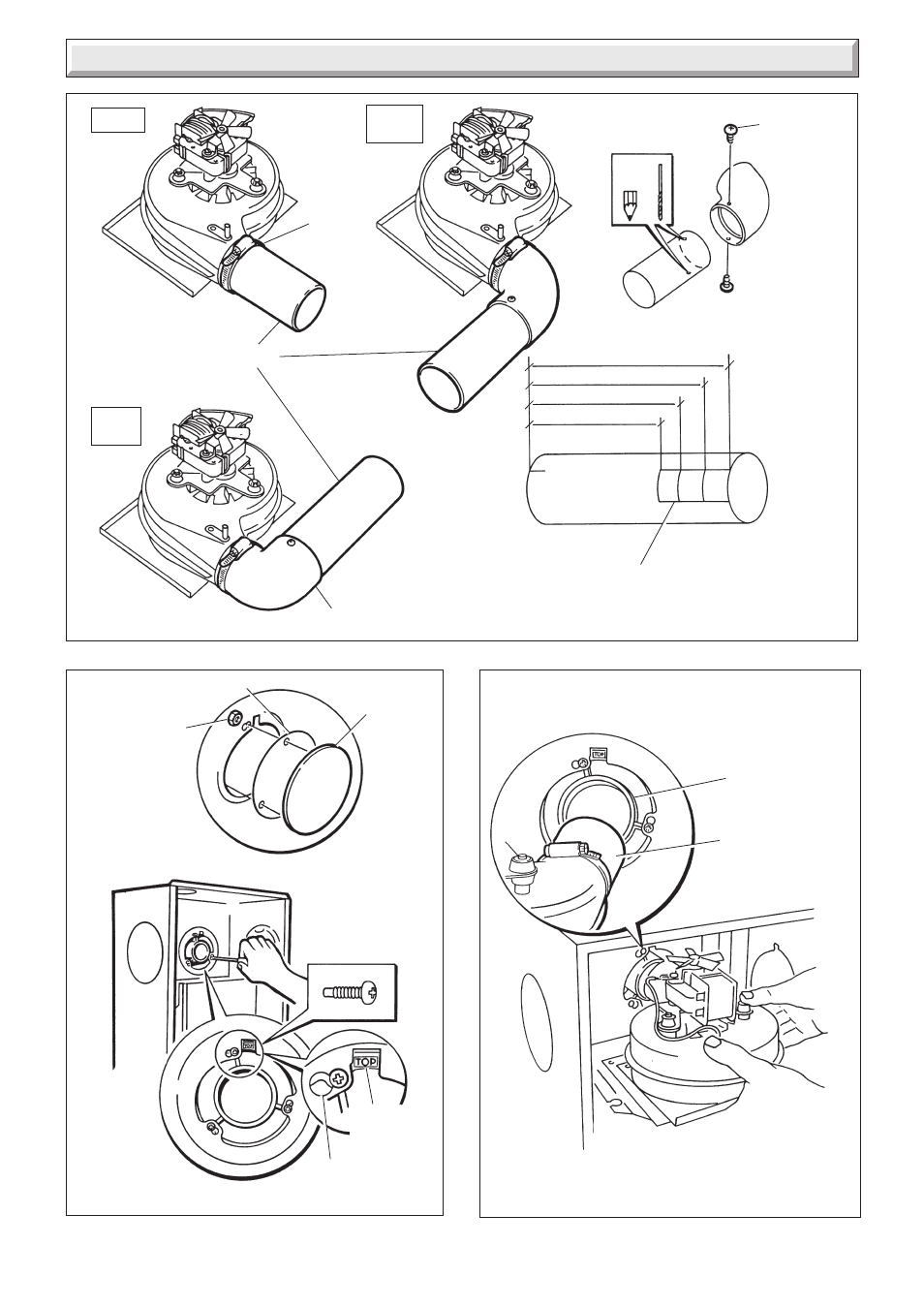 TOP

TOP

TOP