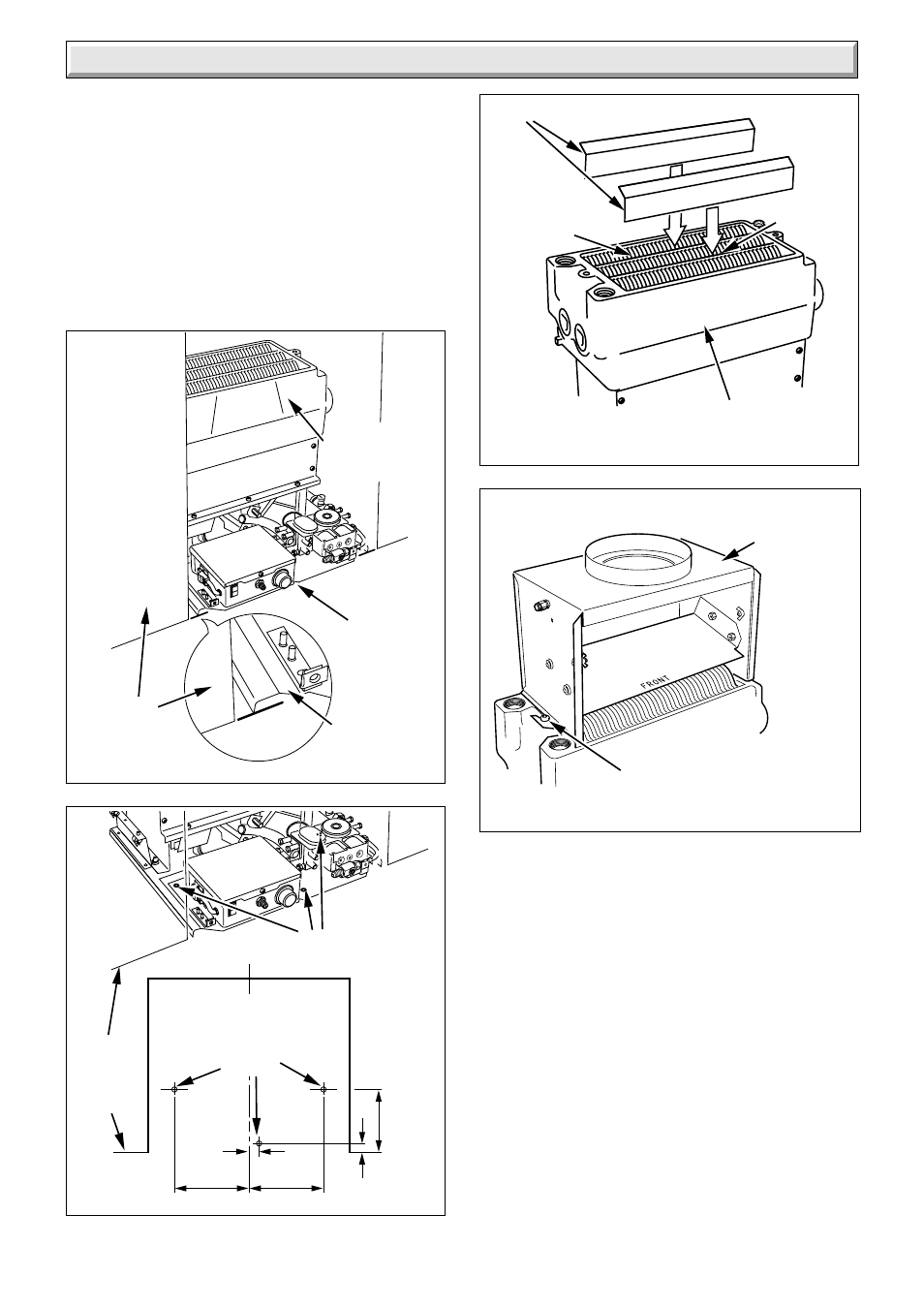 FRONT