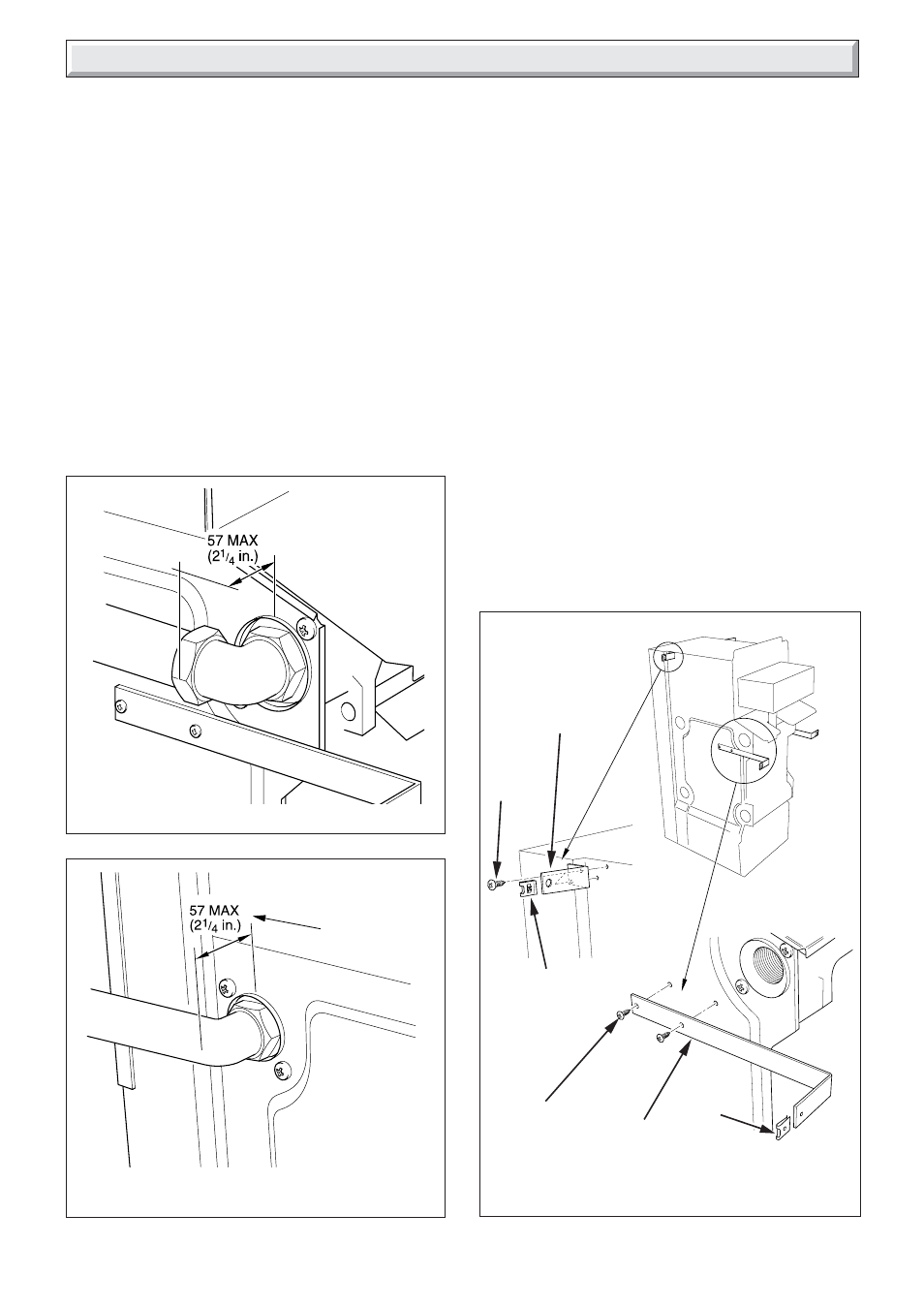 57 MAX
($2^1/_4$ in.)

57 MAX
($2^1/_4$ in.)