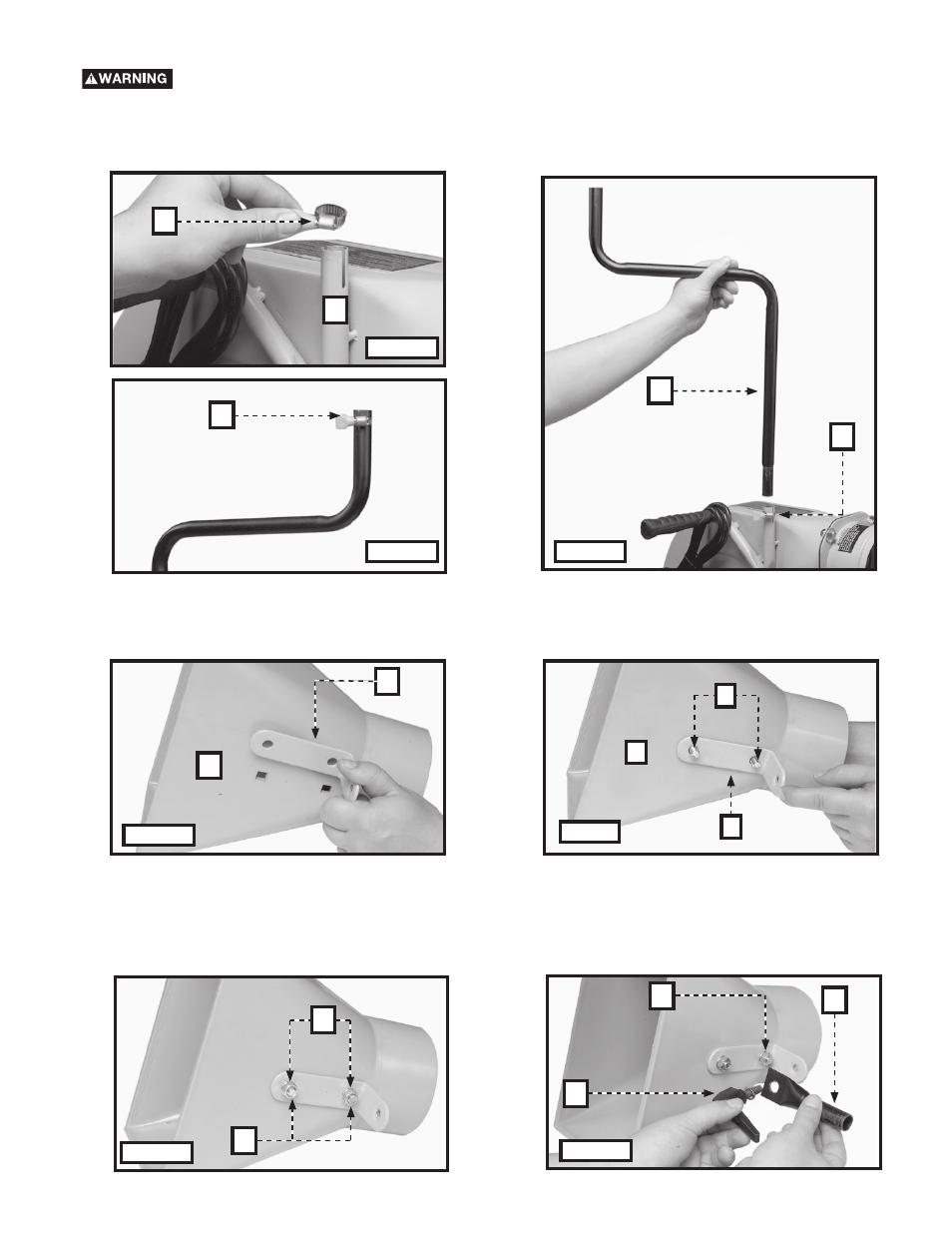 WARNING