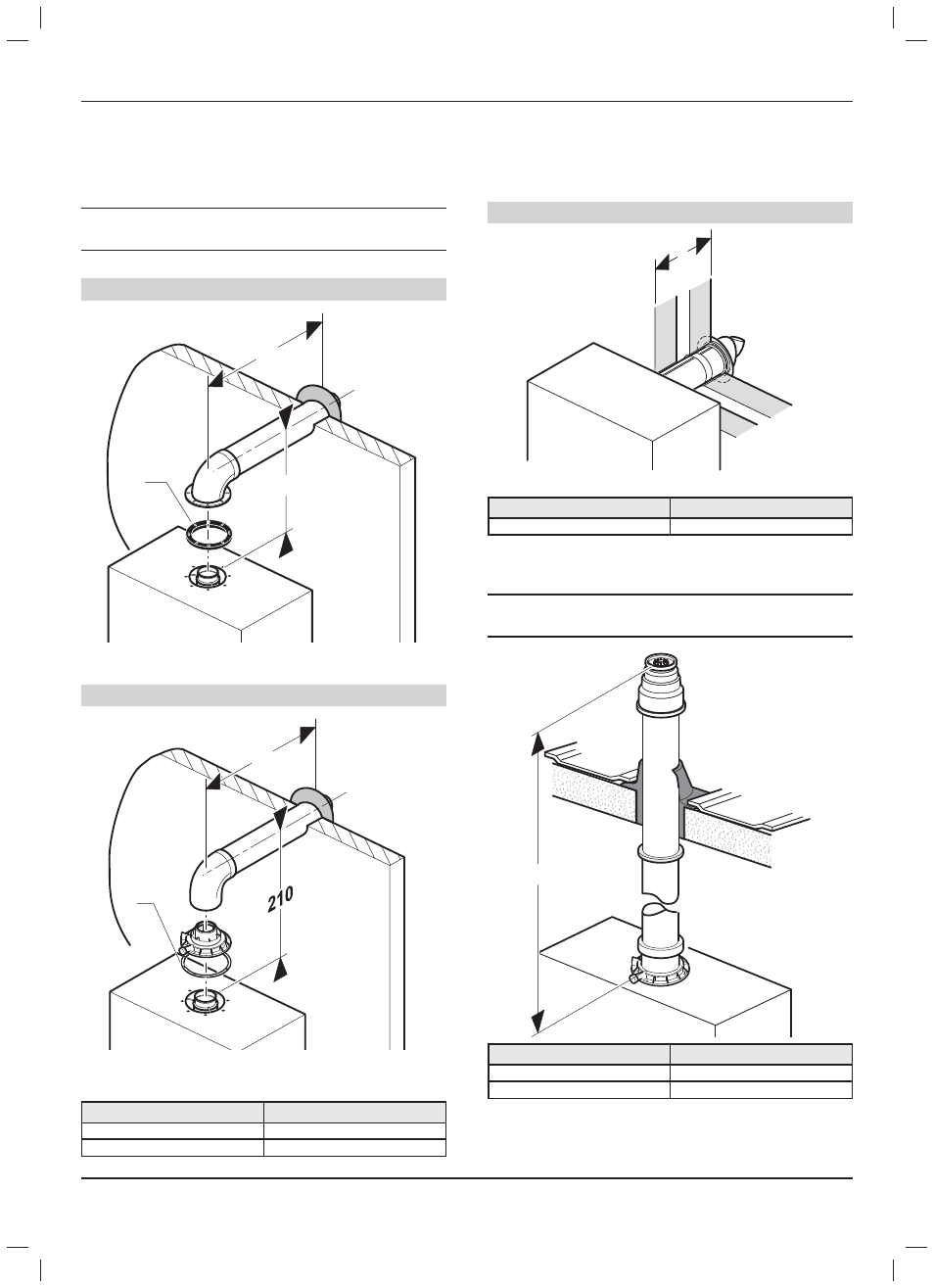 210