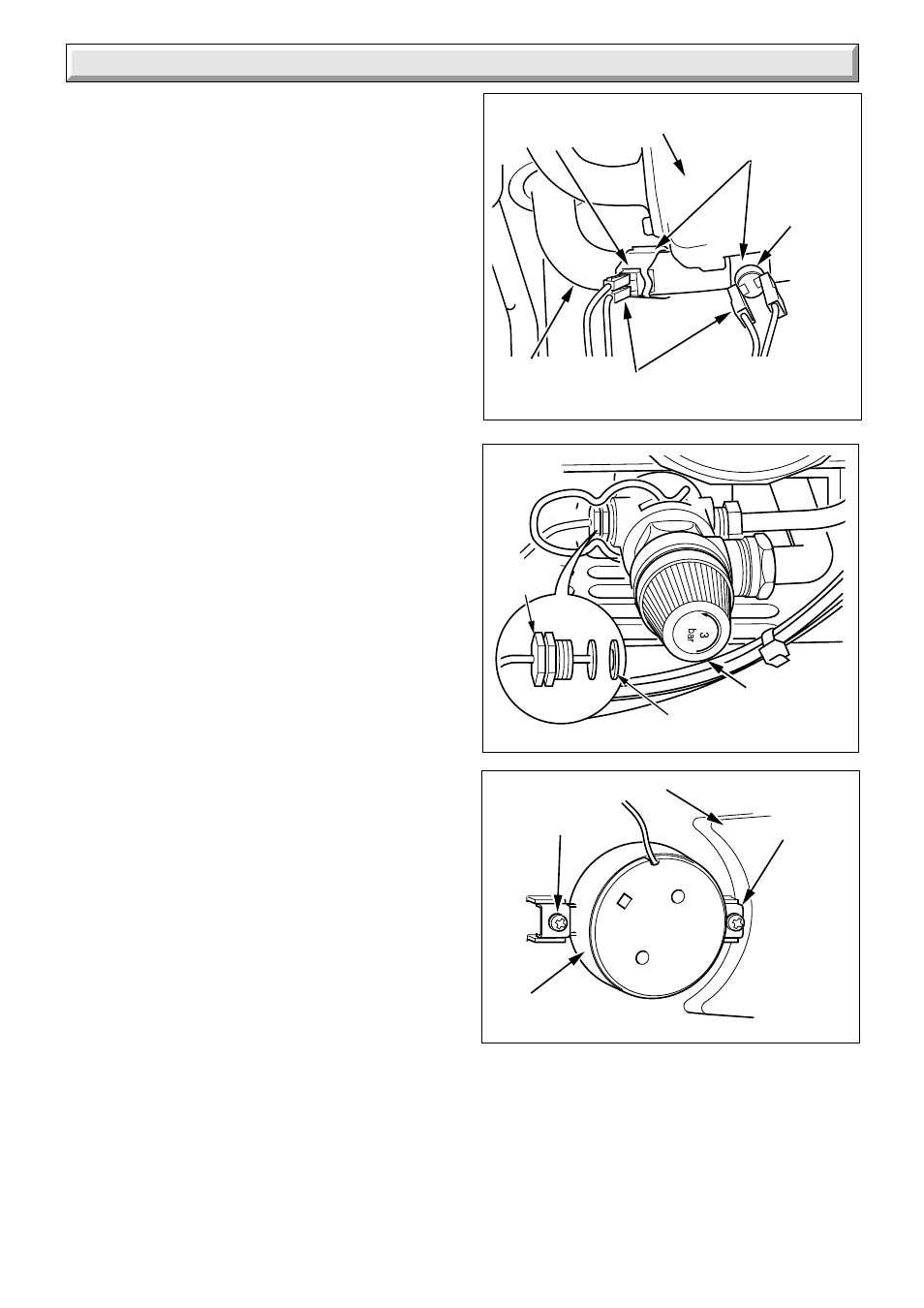 3
bar