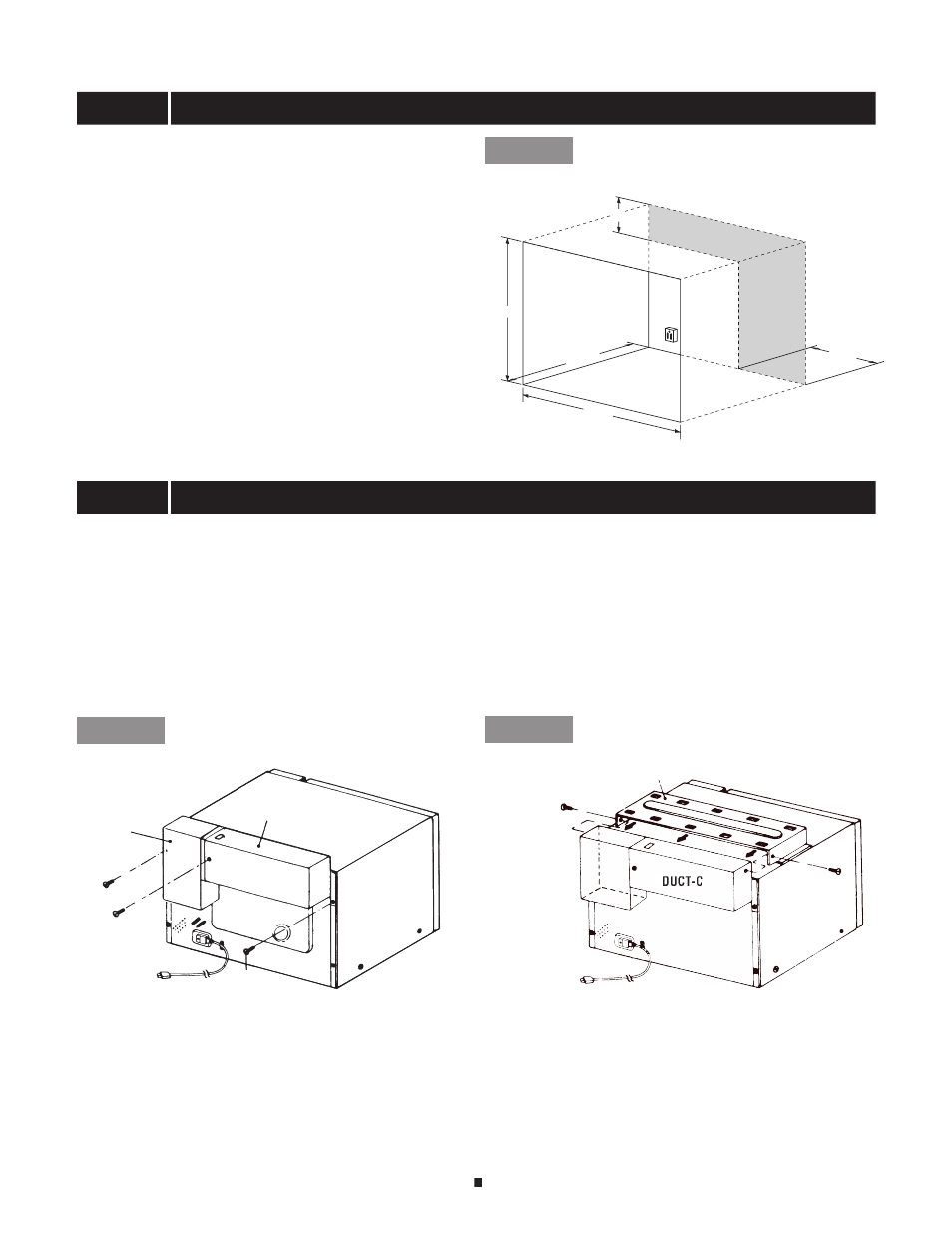 DUCT-C